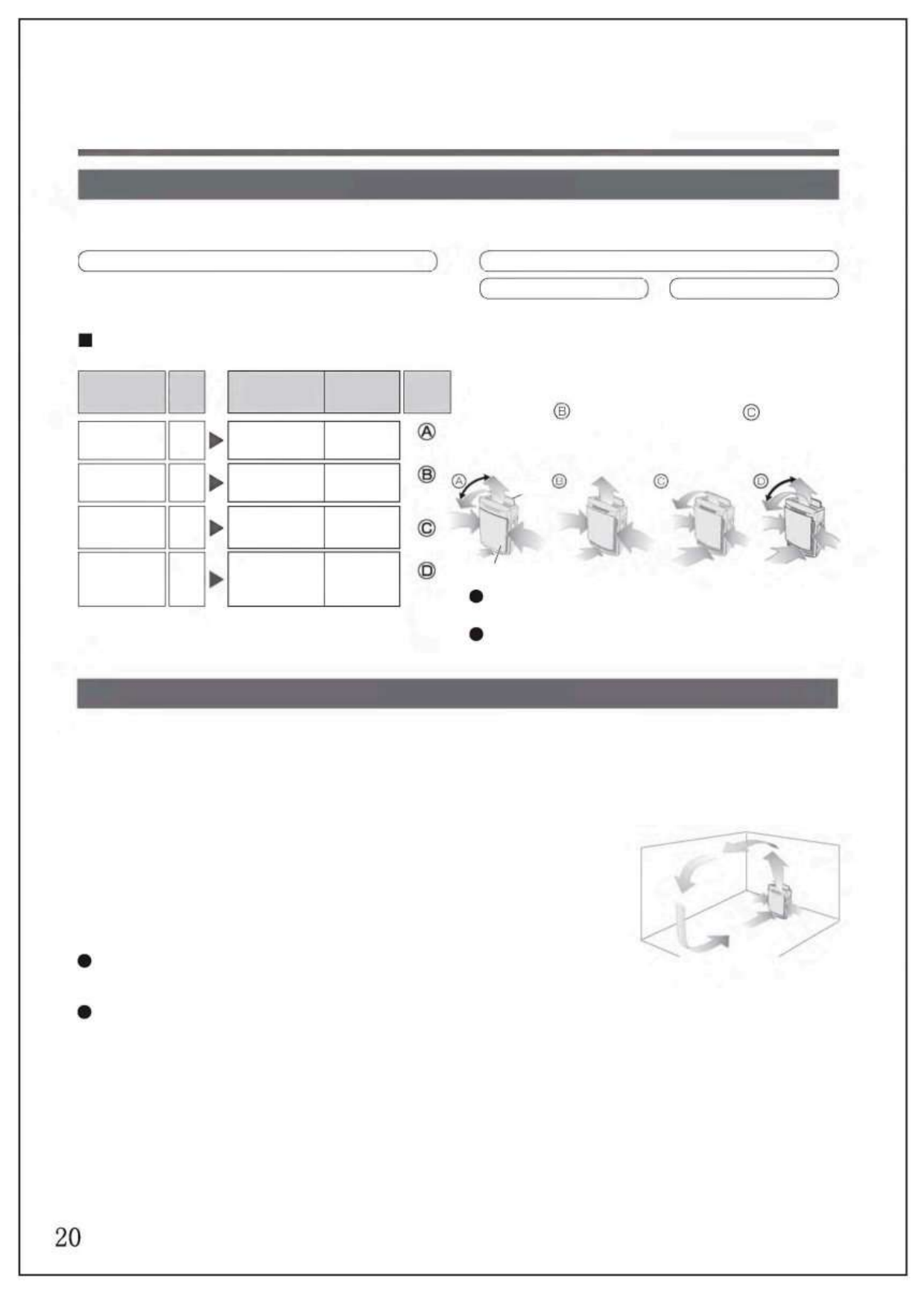 Ⓑ Ⓒ

Ⓐ

Ⓑ

Ⓒ

Ⓓ

Ⓐ Ⓑ Ⓒ Ⓓ

20