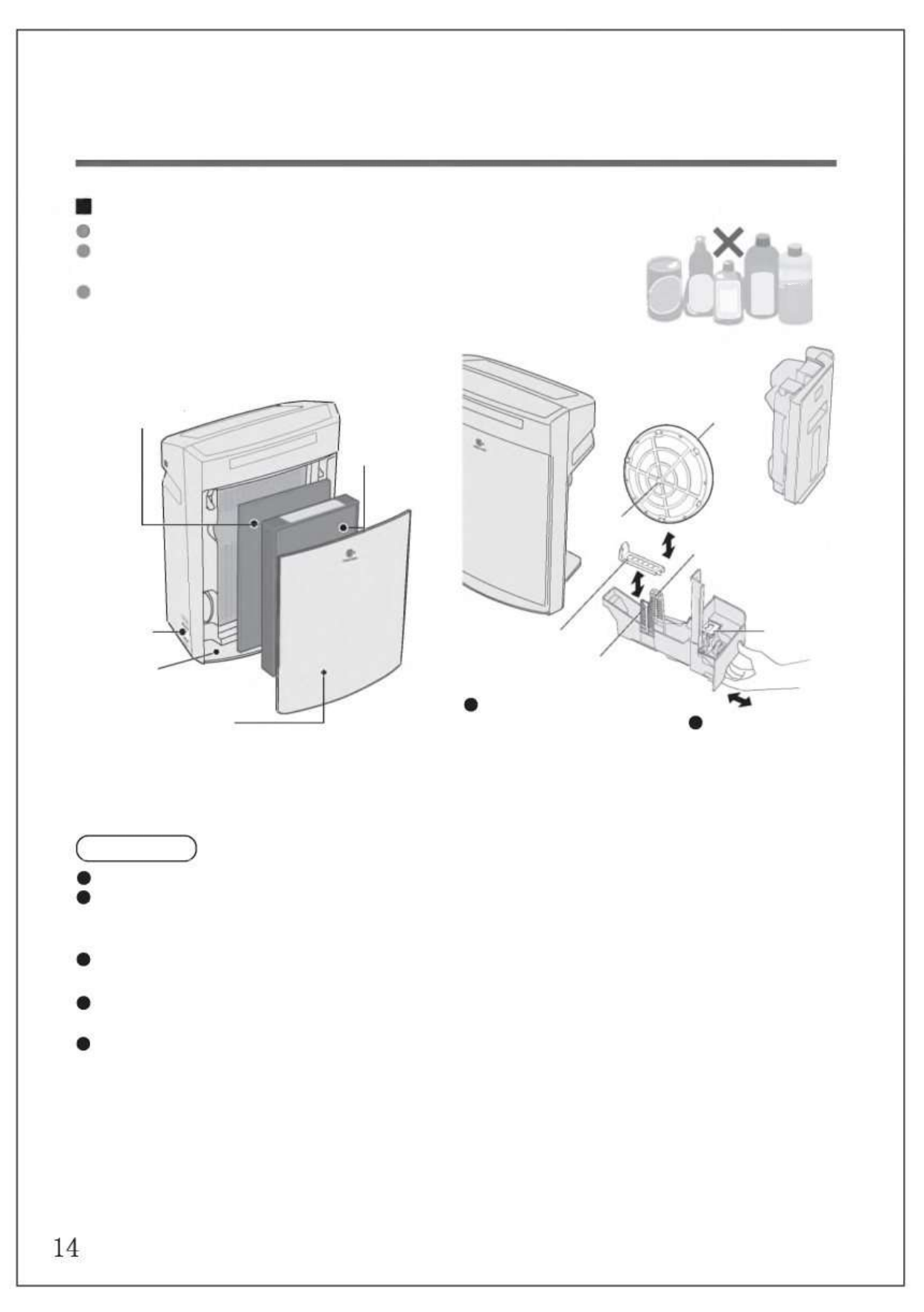 14