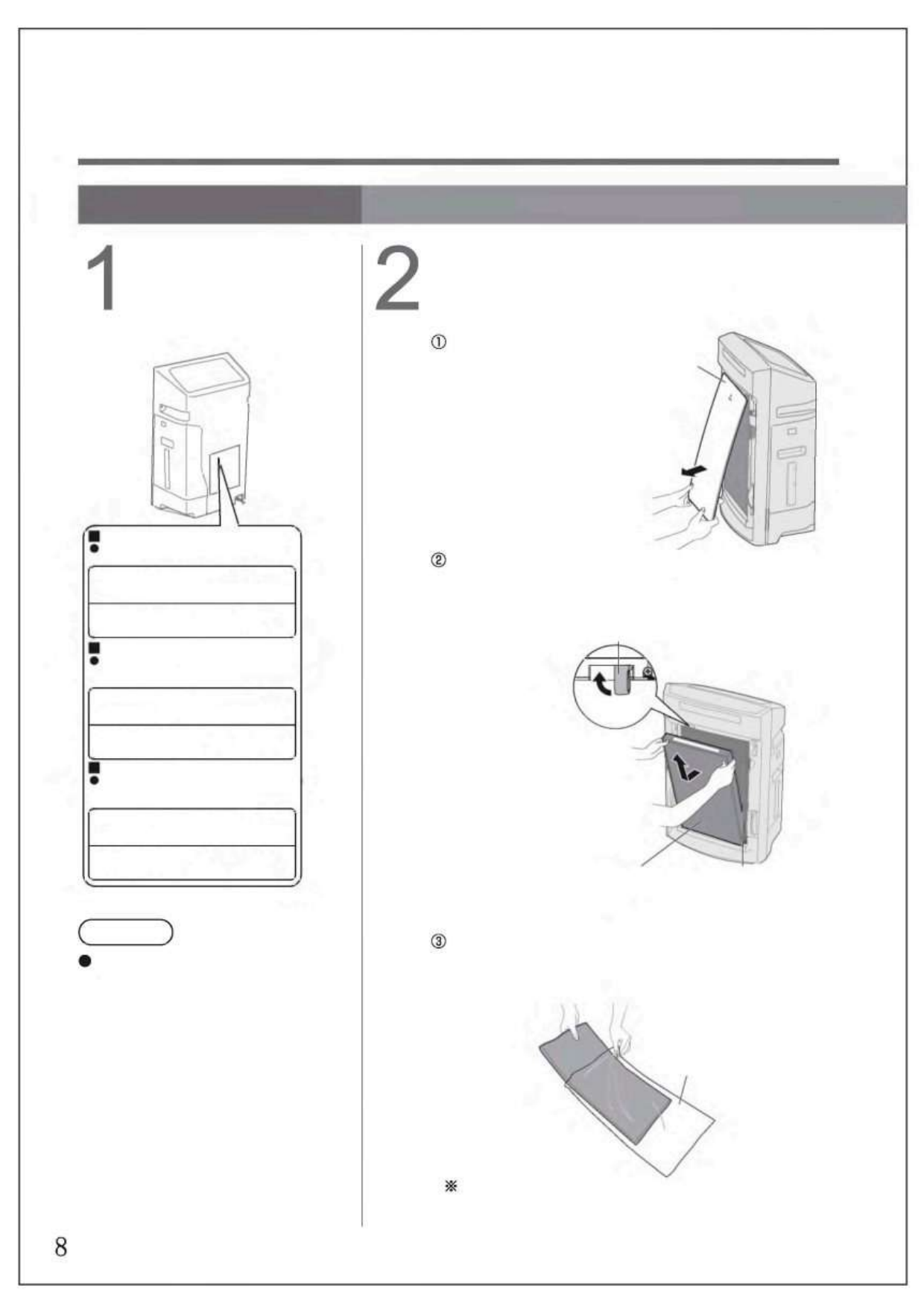 1

2

①

②

③

※

8