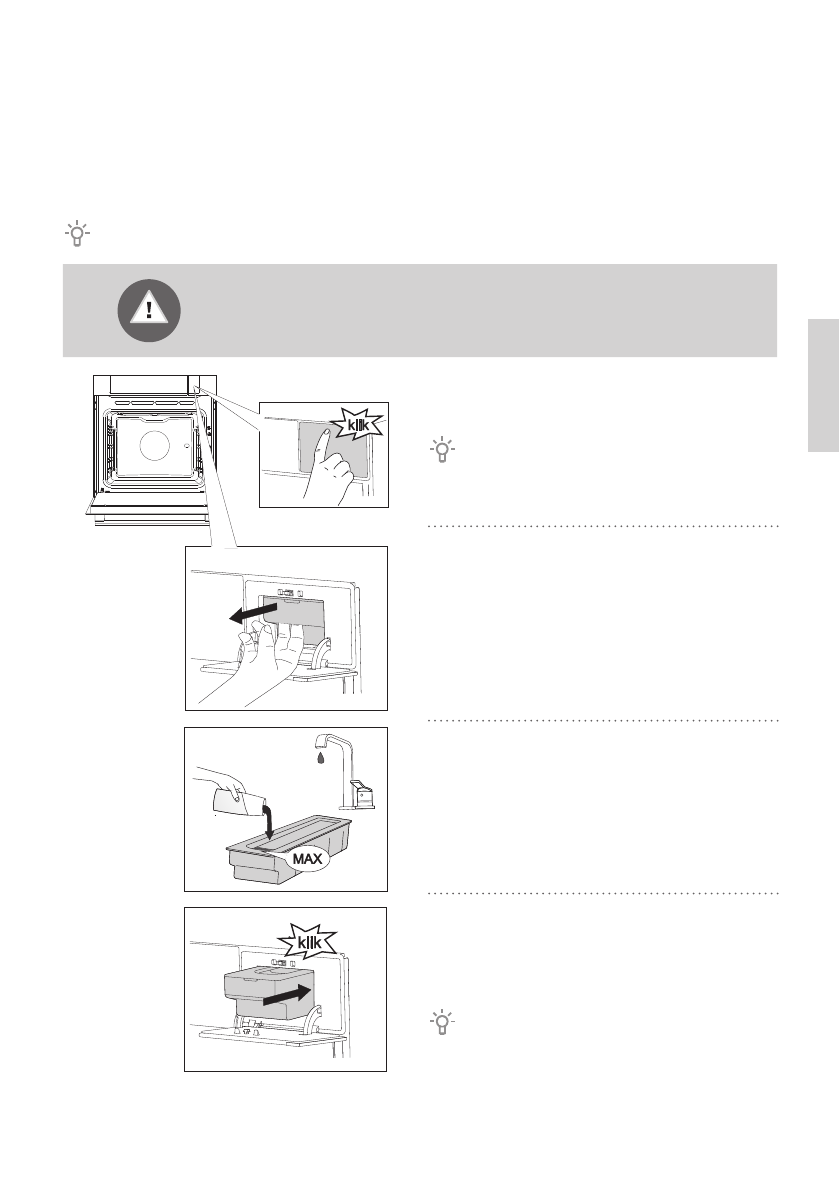 klik

MAX

klik