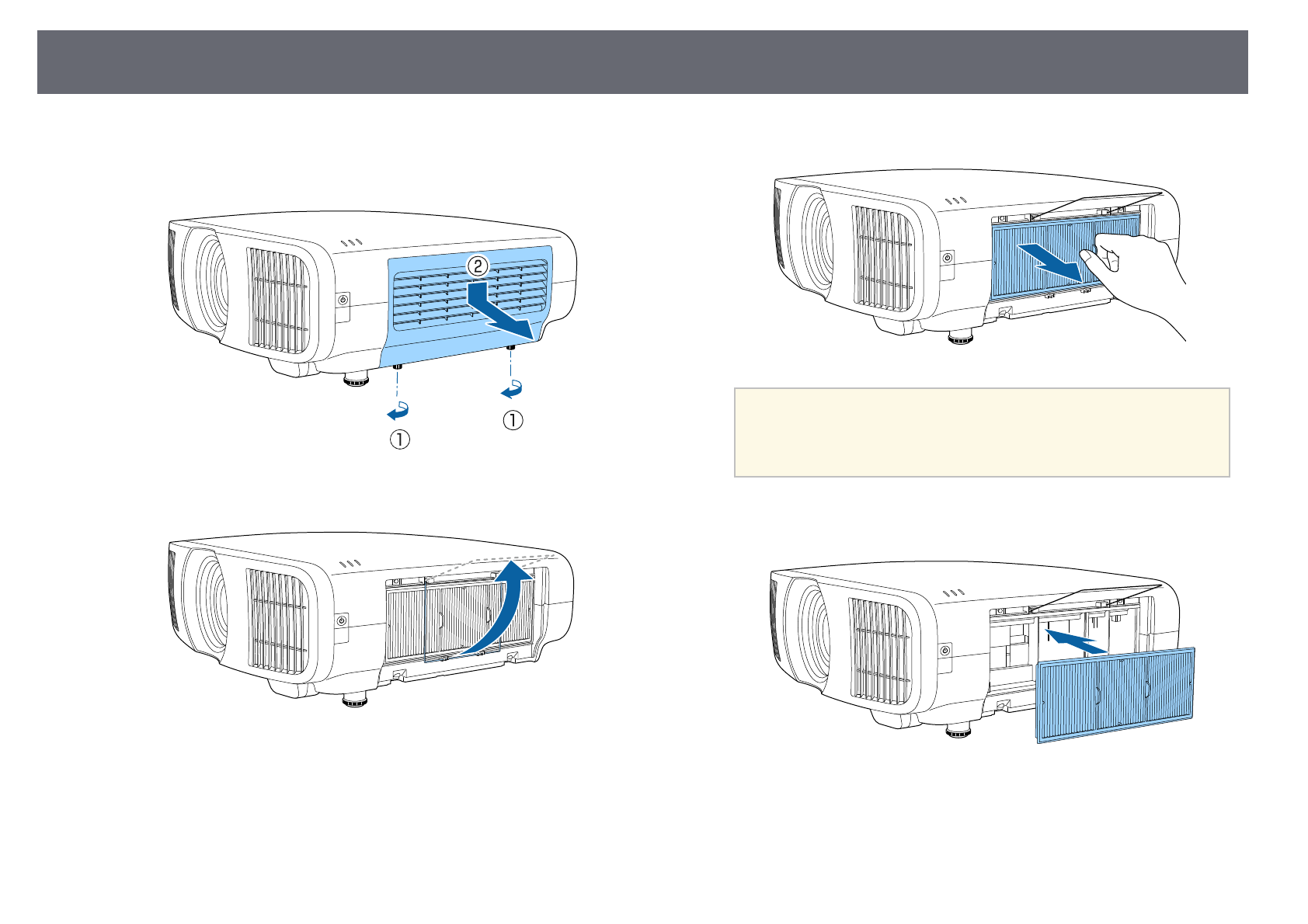 ②

①

①