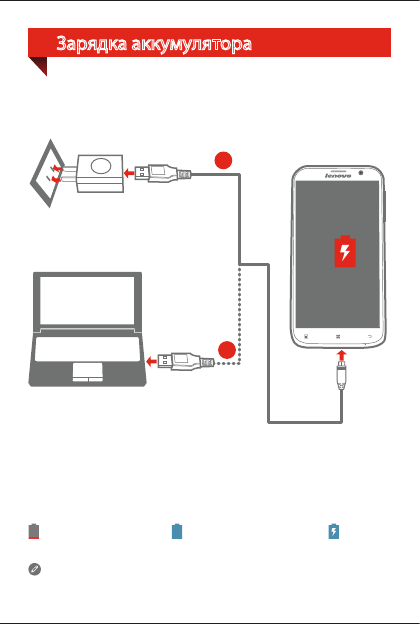 Зарядка аккумулятора

lenovo