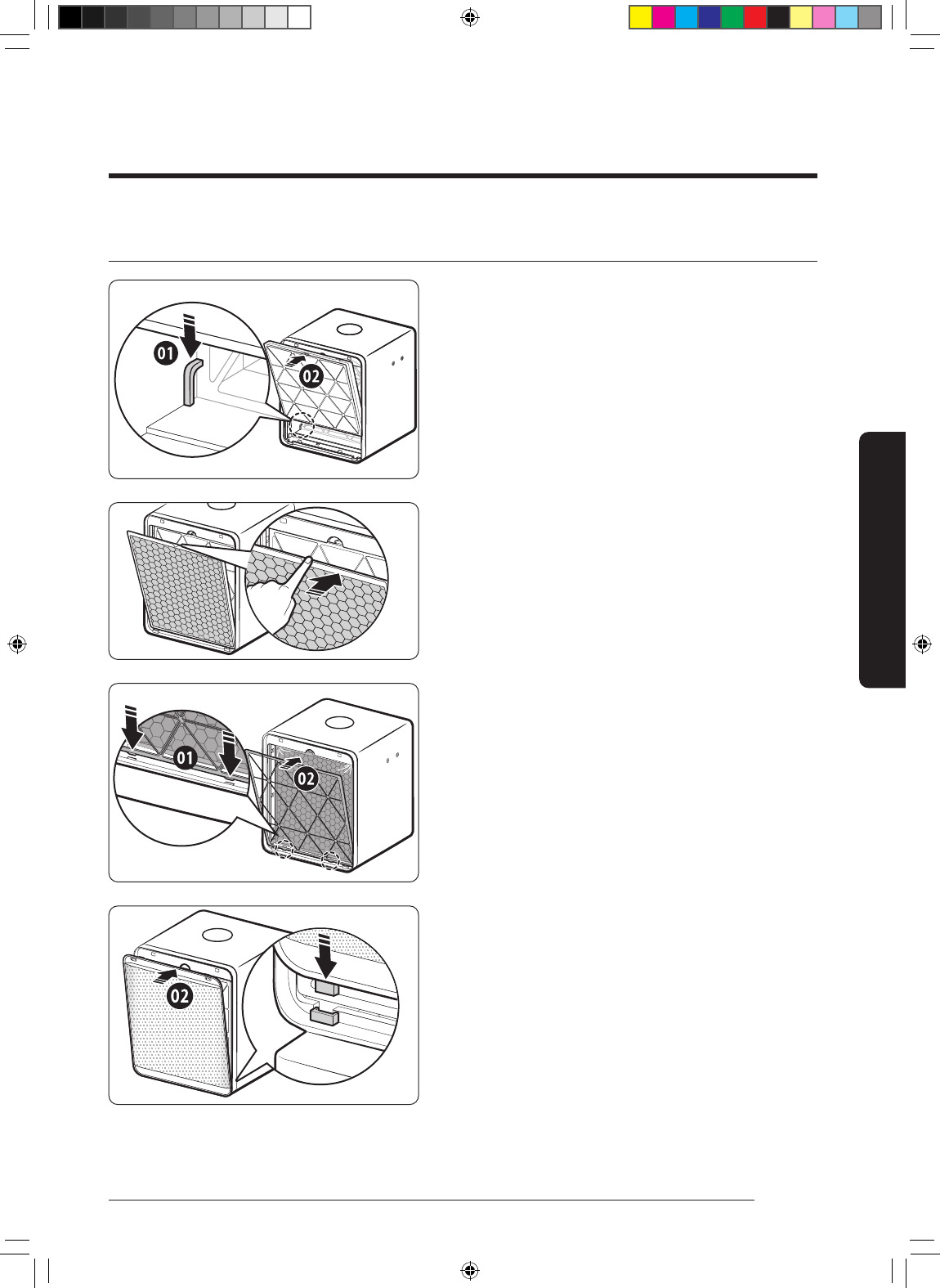 01
02

01
02

02