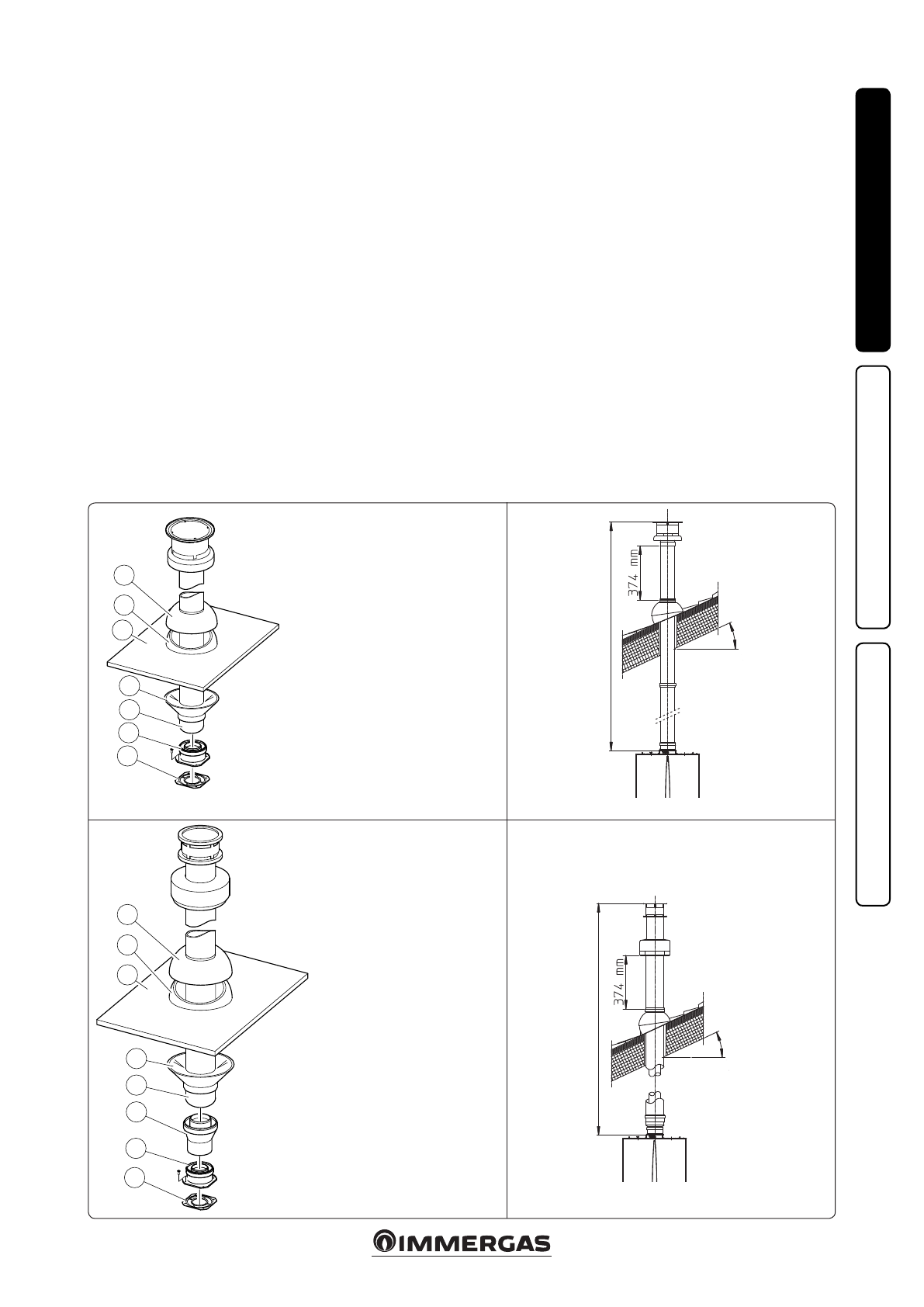 374 mm

374 mm

IMMERGAS