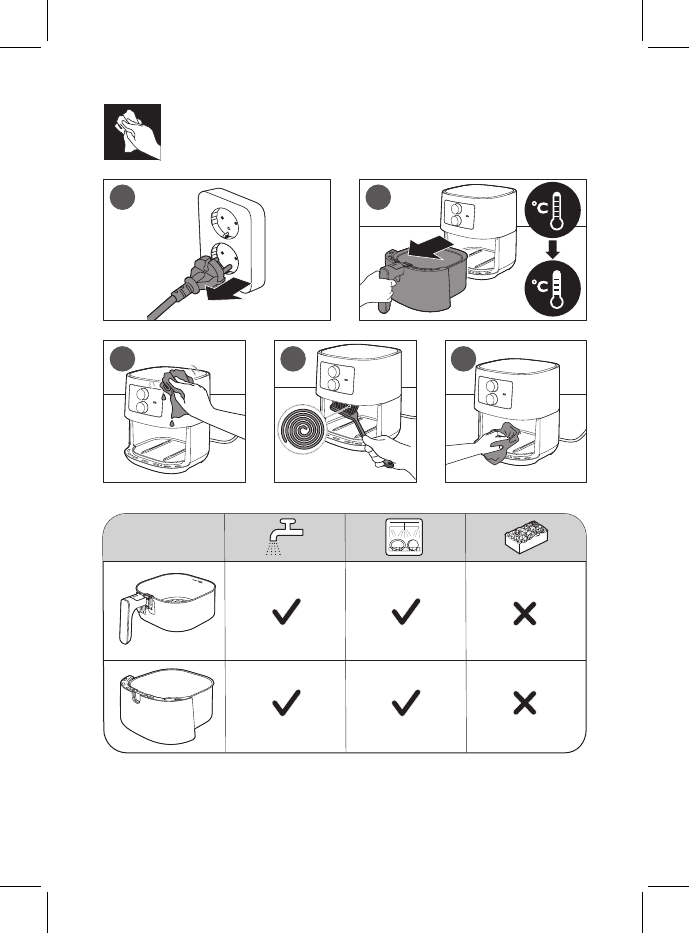 °C

°C