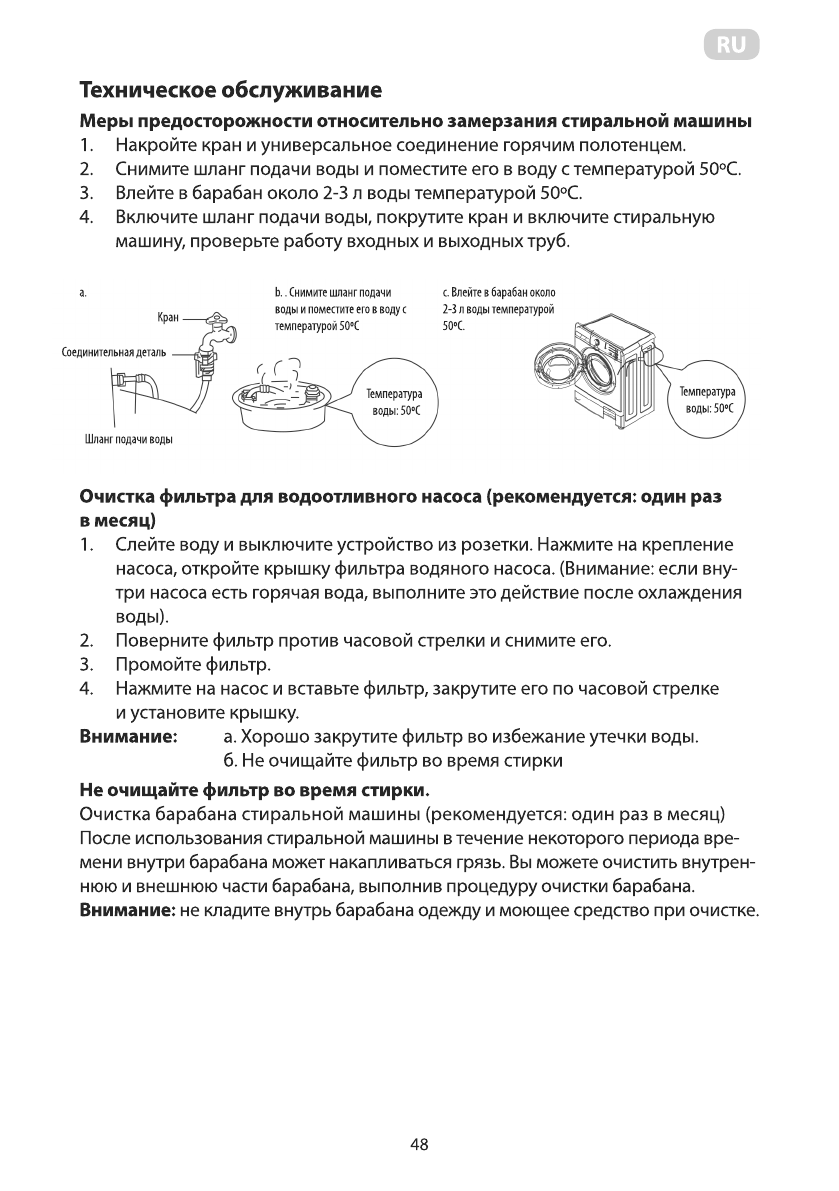 RU

Техническое обслуживание

Меры предосторожности относительно замерзания стиральной машины

1. Накройте кран и универсальное соединение горячим полотенцем.
2. Снимите шланг подачи воды и поместите его в воду с температурой 50ºC.
3. Влейте в барабан около 2-3 л воды температурой 50ºC.
4. Включите шланг подачи воды, покрутите кран и включите стиральную машину, проверьте работу входных и выходных труб.

a.

Кран

Соединительная деталь

Шланг подачи воды

b. . Снимите шланг подачи воды и поместите его в воду с температурой 50ºC

Температура воды: 50ºC

c. Влейте в барабан около 2-3 л воды температурой 50ºC.

Температура воды: 50ºC

Очистка фильтра для водоотливного насоса (рекомендуется: один раз в месяц)

1. Слейте воду и выключите устройство из розетки. Нажмите на крепление насоса, откройте крышку фильтра водяного насоса. (Внимание: если внутри насоса есть горячая вода, выполните это действие после охлаждения воды).
2. Поверните фильтр против часовой стрелки и снимите его.
3. Промойте фильтр.
4. Нажмите на насос и вставьте фильтр, закрутите его по часовой стрелке и установите крышку.

Внимание: а. Хорошо закрутите фильтр во избежание утечки воды.
б. Не очищайте фильтр во время стирки

Не очищайте фильтр во время стирки.

Очистка барабана стиральной машины (рекомендуется: один раз в месяц)
После использования стиральной машины в течение некоторого периода времени внутри барабана может накапливаться грязь. Вы можете очистить внутреннюю и внешнюю части барабана, выполнив процедуру очистки барабана.
Внимание: не кладите внутрь барабана одежду и моющее средство при очистке.

48