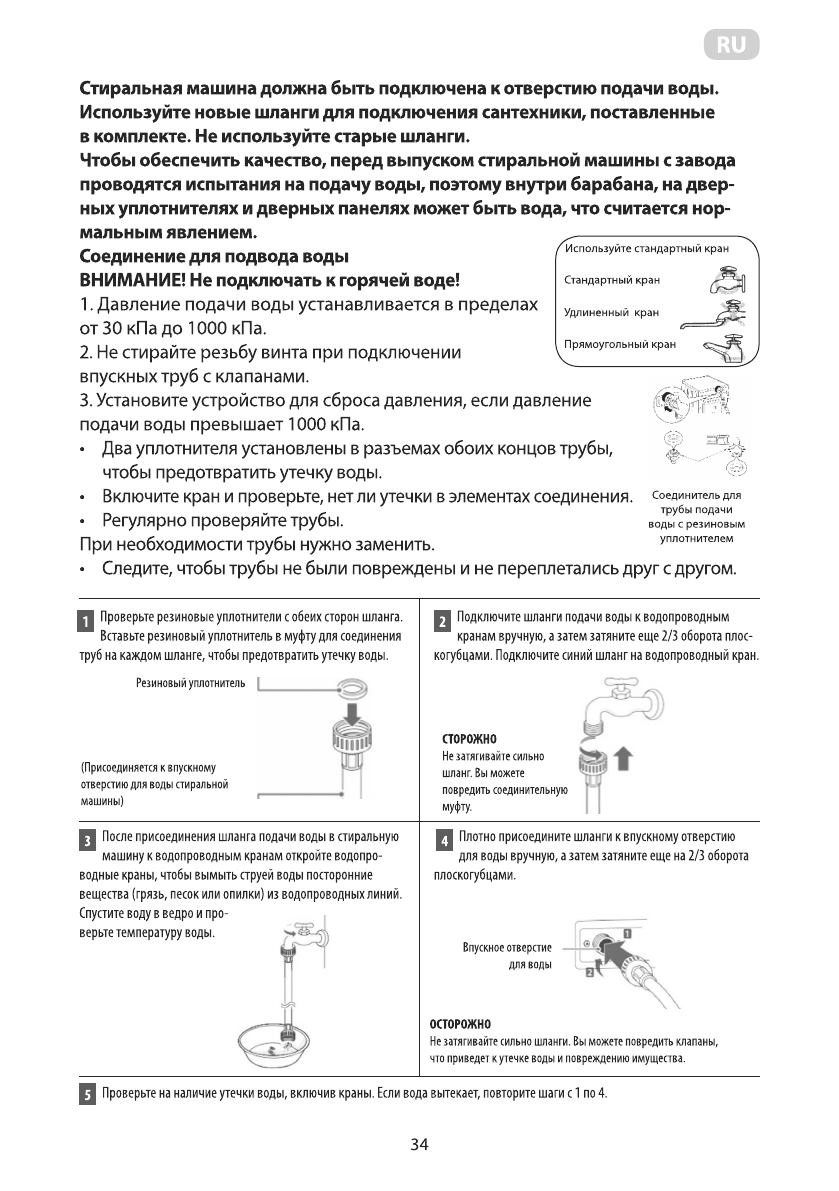 RU

Стиральная машина должна быть подключена к отверстию подачи воды. Используйте новые шланги для подключения сантехники, поставленные в комплекте. Не используйте старые шланги.
Чтобы обеспечить качество, перед выпуском стиральной машины с завода проводятся испытания на подачу воды, поэтому внутри барабана, на дверных уплотнителях и дверных панелях может быть вода, что считается нормальным явлением.

Соединение для подвода воды
ВНИМАНИЕ! Не подключать к горячей воде!
1. Давление подачи воды устанавливается в пределах от 30 кПа до 1000 кПа.
2. Не стирайте резьбу винта при подключении впускных труб с клапанами.
3. Установите устройство для сброса давления, если давление подачи воды превышает 1000 кПа.
• Два уплотнителя установлены в разъемах обоих концов трубы, чтобы предотвратить утечку воды.
• Включите кран и проверьте, нет ли утечки в элементах соединения.
• Регулярно проверяйте трубы.
При необходимости трубы нужно заменить.
• Следите, чтобы трубы не были повреждены и не переплетались друг с другом.

Используйте стандартный кран
Стандартный кран
Удлиненный кран
Прямоугольный кран

Соединитель для трубы подачи воды с резиновым уплотнителем

1 Проверьте резиновые уплотнители с обеих сторон шланга. Вставьте резиновый уплотнитель в муфту для соединения труб на каждом шланге, чтобы предотвратить утечку воды.

Резиновый уплотнитель

(Присоединяется к впускному отверстию для воды стиральной машины)

2 Подключите шланги подачи воды к водопроводным кранам вручную, а затем затяните еще 2/3 оборота плоскогубцами. Подключите синий шланг на водопроводный кран.

СТОРОЖНО
Не затягивайте сильно шланг. Вы можете повредить соединительную муфту.

3 После присоединения шланга подачи воды в стиральную машину к водопроводным кранам откройте водопроводные краны, чтобы вымыть струей воды посторонние вещества (грязь, песок или опилки) из водопроводных линий. Спустите воду в ведро и проверьте температуру воды.

4 Плотно присоедините шланги к впускному отверстию для воды вручную, а затем затяните еще на 2/3 оборота плоскогубцами.

Впускное отверстие для воды

1
2

ОСТОРОЖНО
Не затягивайте сильно шланги. Вы можете повредить клапаны, что приведет к утечке воды и повреждению имущества.

5 Проверьте на наличие утечки воды, включив краны. Если вода вытекает, повторите шаги с 1 по 4.

34