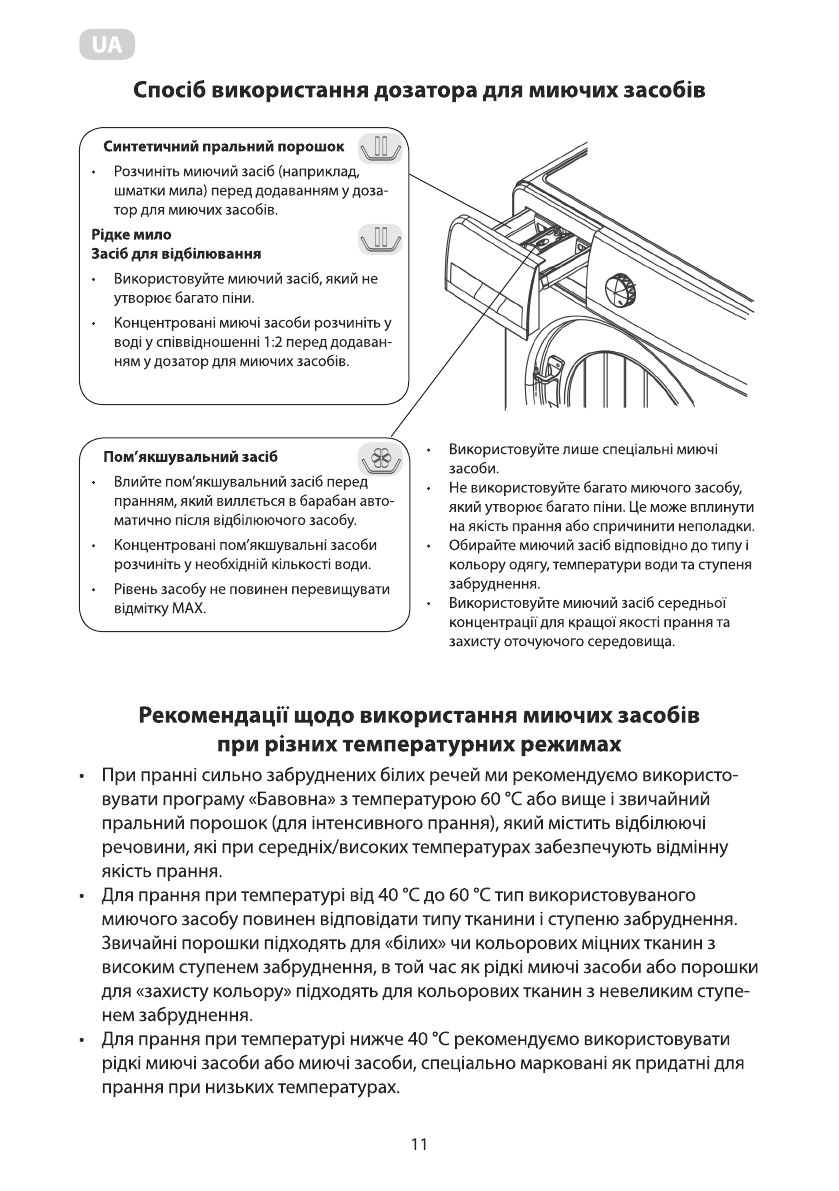 UA

Спосіб використання дозатора для миючих засобів

Синтетичний пральний порошок

• Розчиніть миючий засіб (наприклад, шматки мила) перед додаванням у дозатор для миючих засобів.

Рідке мило
Засіб для відбілювання

• Використовуйте миючий засіб, який не утворює багато піни.

• Концентровані миючі засоби розчиніть у воді у співвідношенні 1:2 перед додаванням у дозатор для миючих засобів.

Пом'якшувальний засіб

• Влийте пом'якшувальний засіб перед пранням, який виллється в барабан автоматично після відбілюючого засобу.

• Концентровані пом'якшувальні засоби розчиніть у необхідній кількості води.

• Рівень засобу не повинен перевищувати відмітку MAX.

• Використовуйте лише спеціальні миючі засоби.
• Не використовуйте багато миючого засобу, який утворює багато піни. Це може вплинути на якість прання або спричинити неполадки.
• Обирайте миючий засіб відповідно до типу і кольору одягу, температури води та ступеня забруднення.
• Використовуйте миючий засіб середньої концентрації для кращої якості прання та захисту оточуючого середовища.

Рекомендації щодо використання миючих засобів при різних температурних режимах

• При пранні сильно забруднених білих речей ми рекомендуємо використовувати програму «Бавовна» з температурою 60 °C або вище і звичайний пральний порошок (для інтенсивного прання), який містить відбілюючі речовини, які при середніх/високих температурах забезпечують відмінну якість прання.
• Для прання при температурі від 40 °C до 60 °C тип використовуваного миючого засобу повинен відповідати типу тканини і ступеню забруднення. Звичайні порошки підходять для «білих» чи кольорових міцних тканин з високим ступенем забруднення, в той час як рідкі миючі засоби або порошки для «захисту кольору» підходять для кольорових тканин з невеликим ступенем забруднення.
• Для прання при температурі нижче 40 °C рекомендуємо використовувати рідкі миючі засоби або миючі засоби, спеціально марковані як придатні для прання при низьких температурах.

11