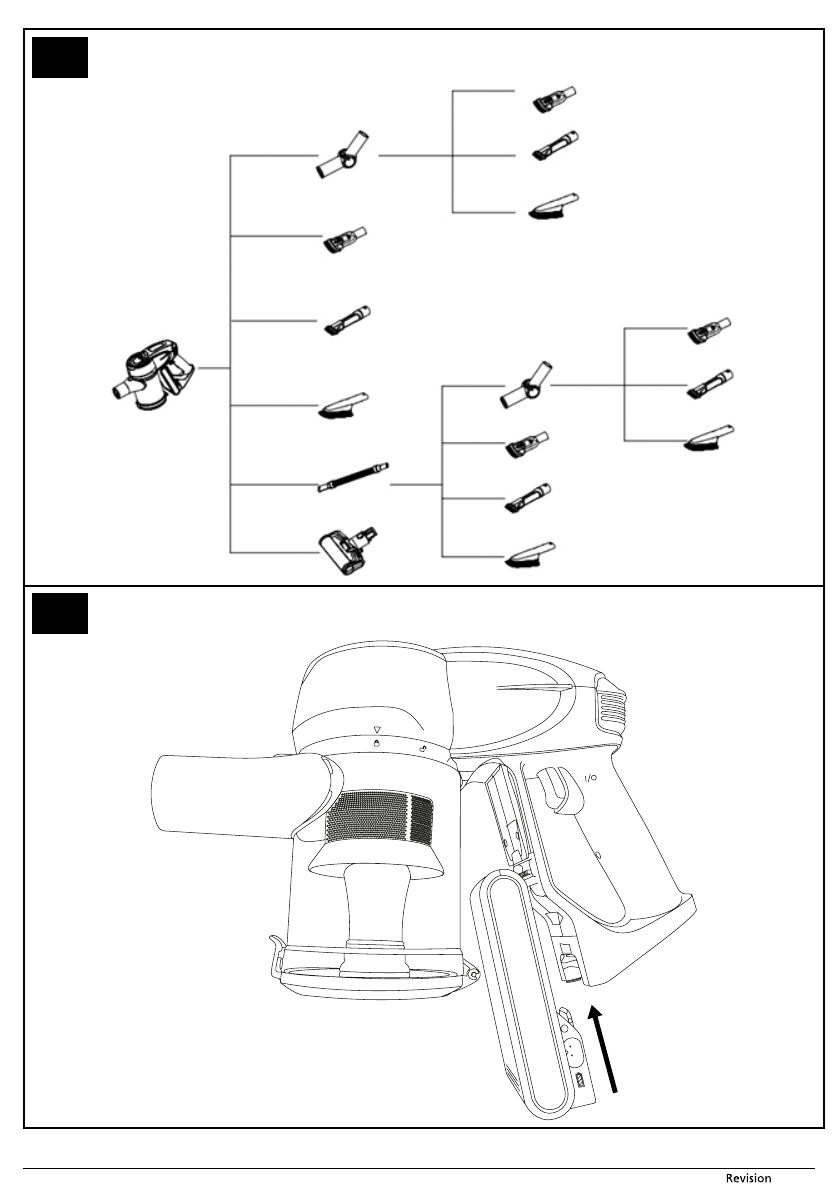 I/O

Revision