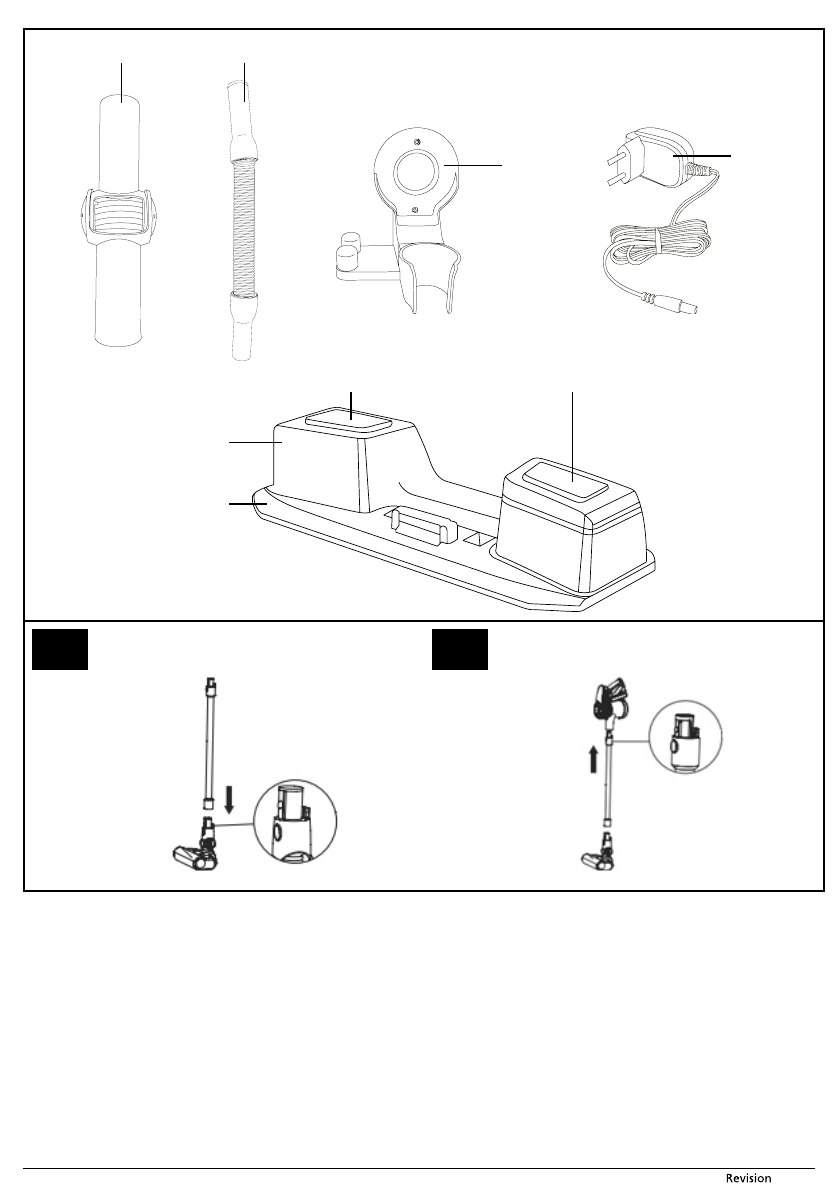 Revision