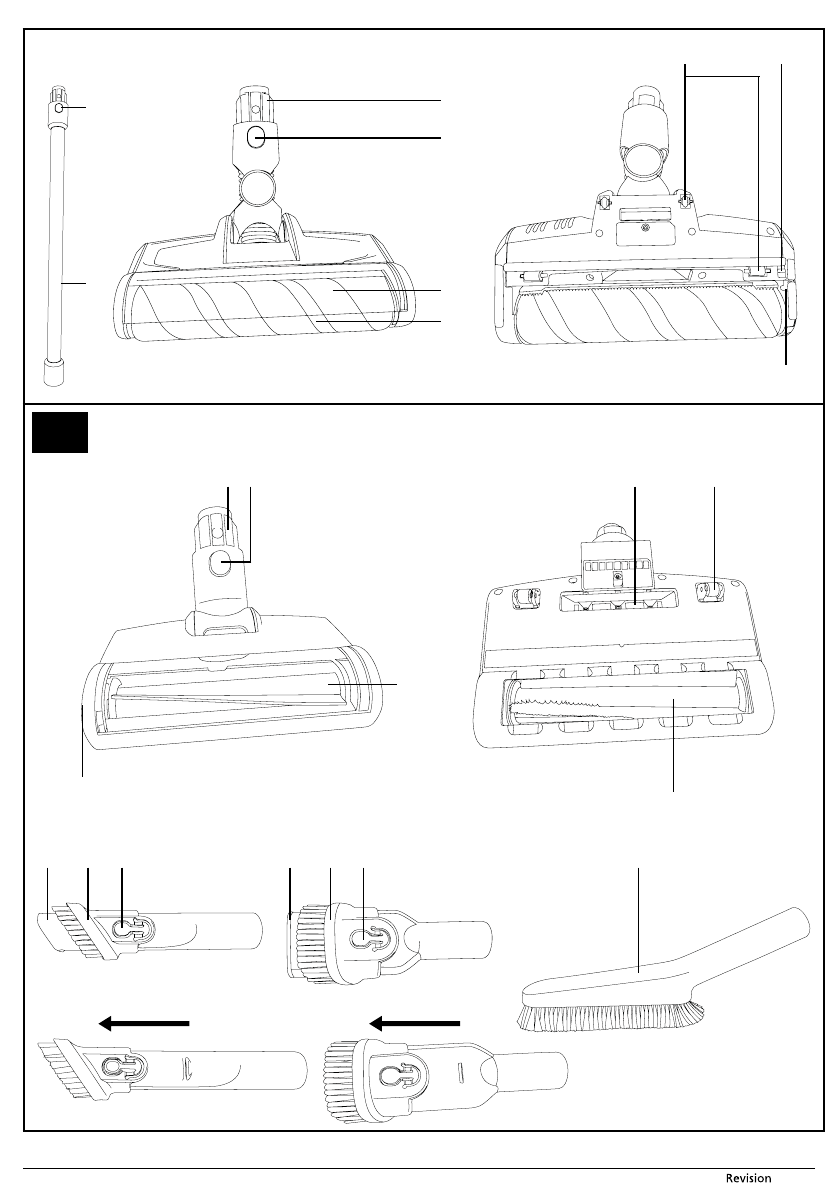 Revision