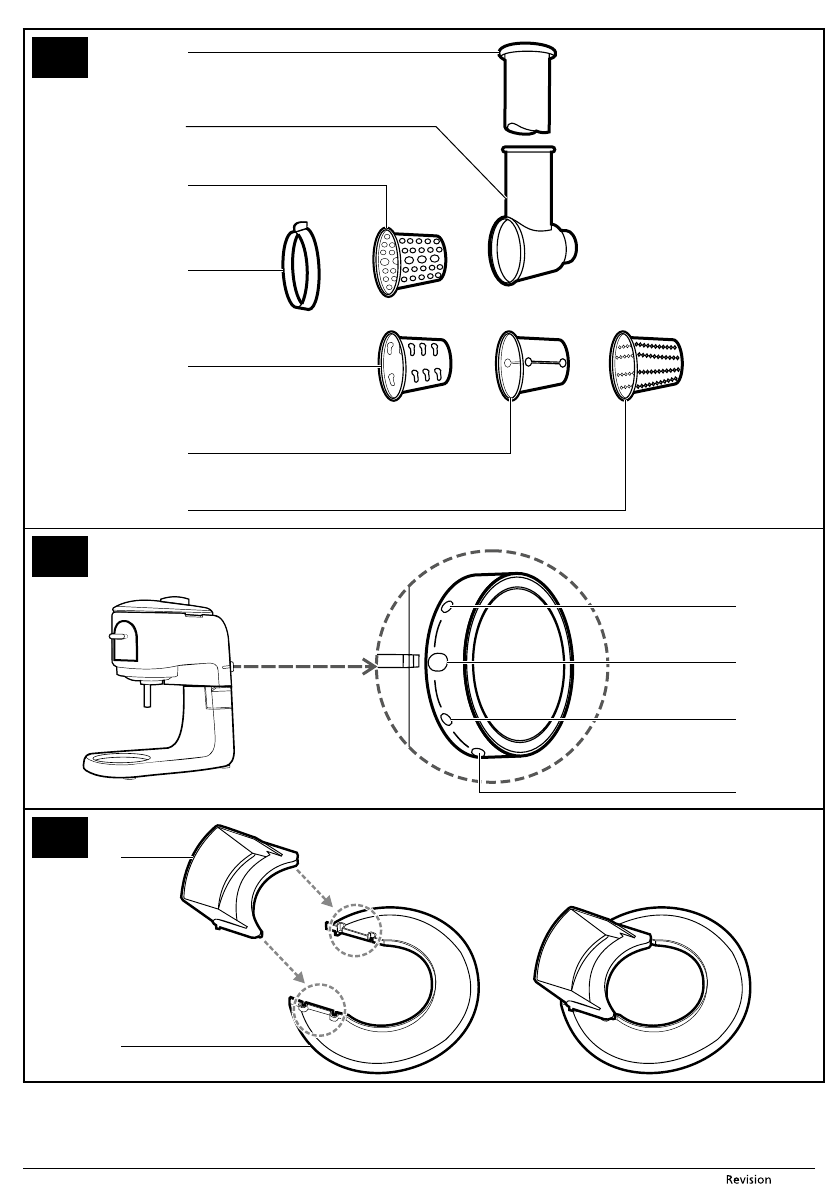 Revision