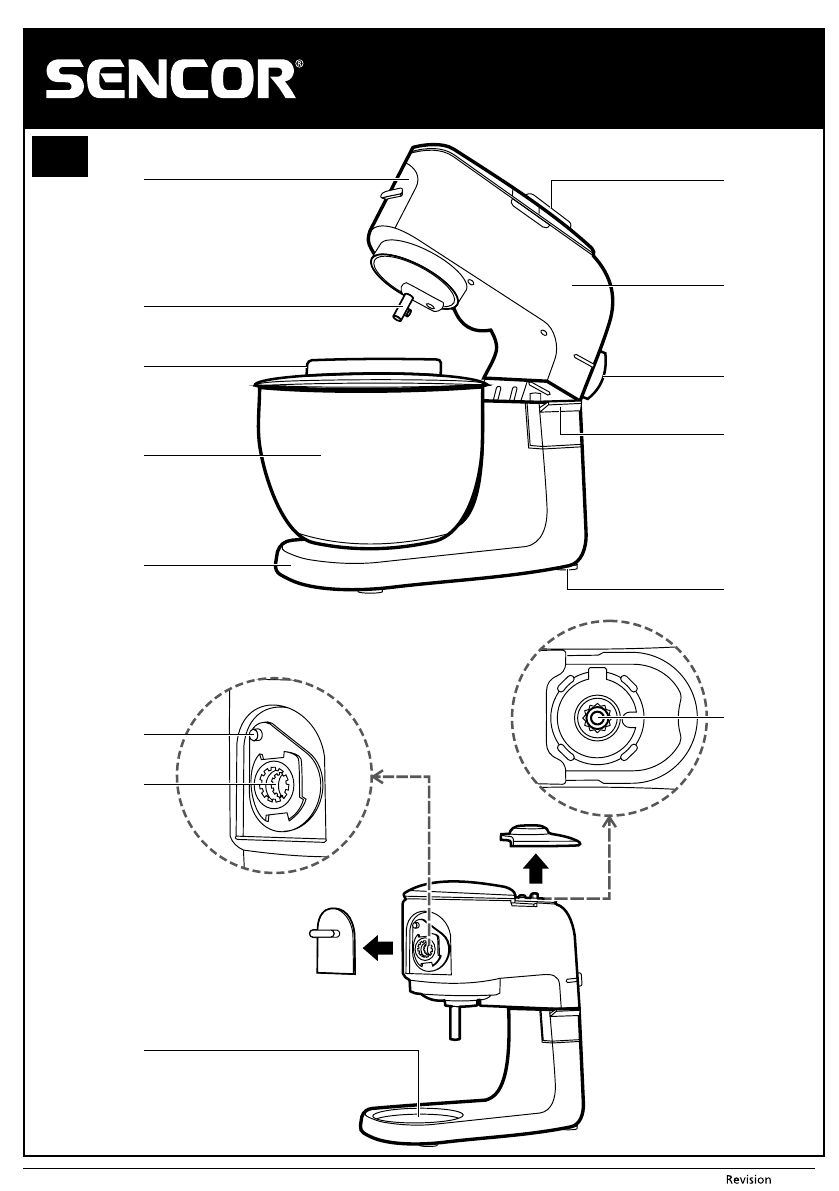 SENCOR®

Revision