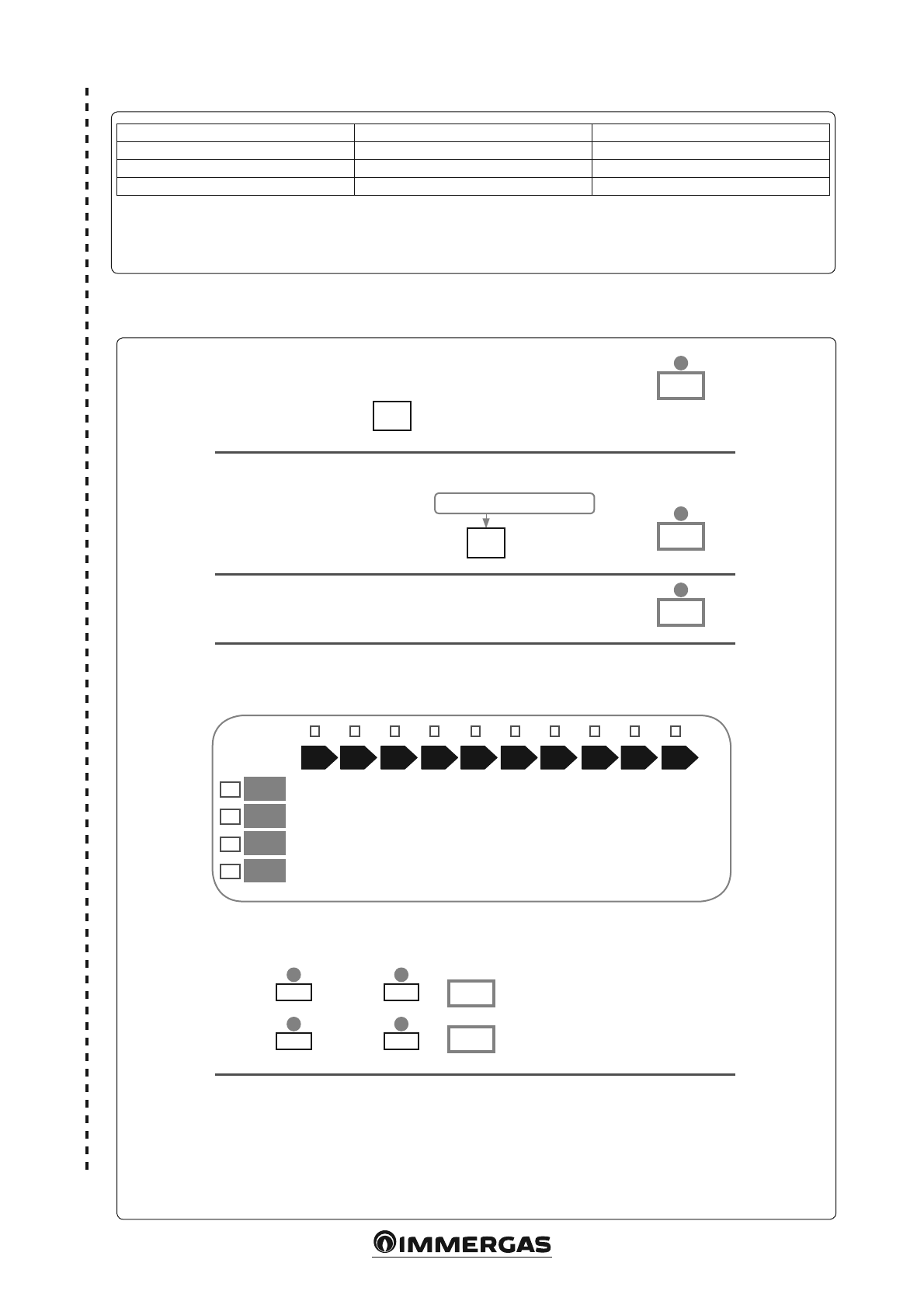 IMMERGAS