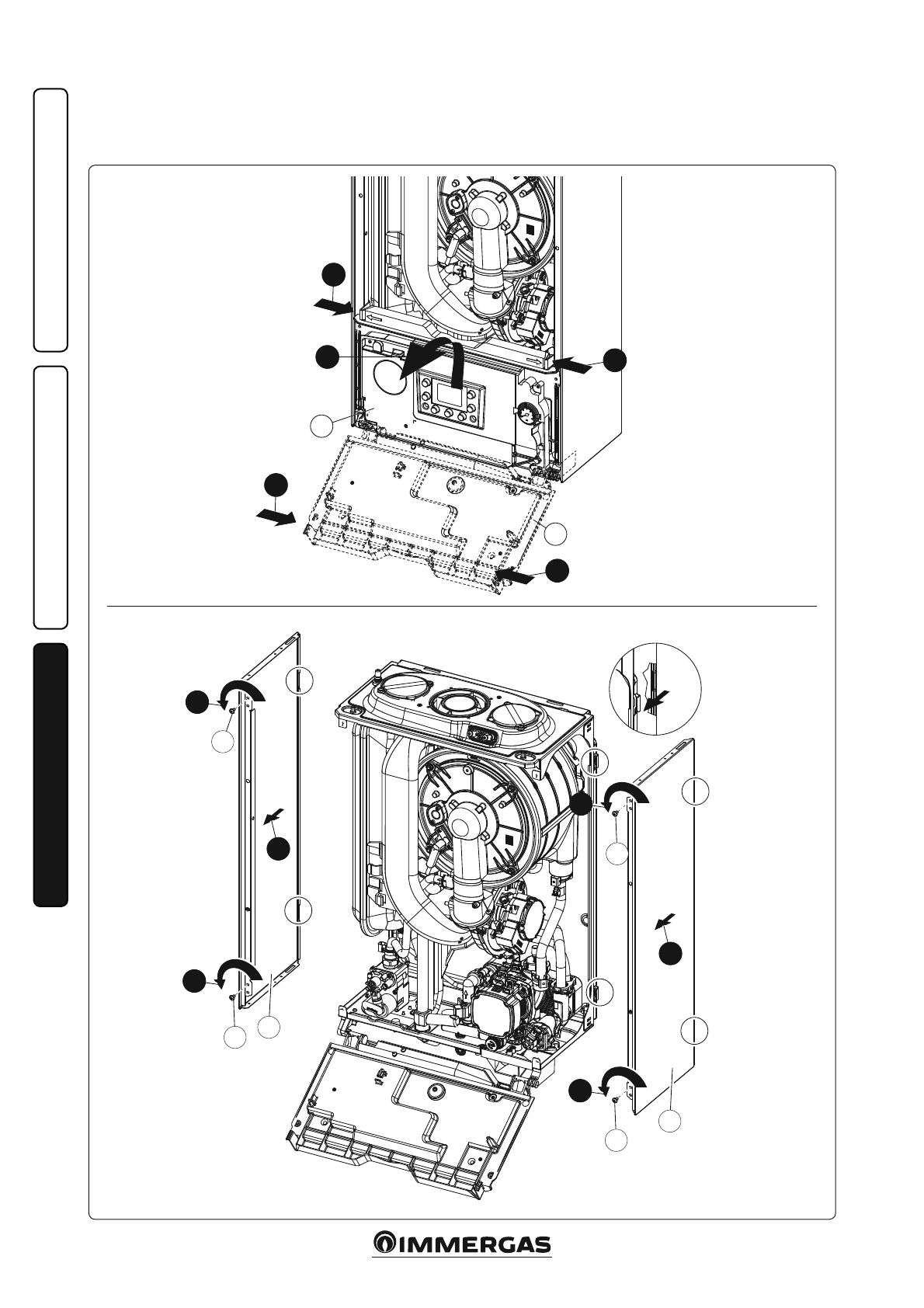 IMMERGAS