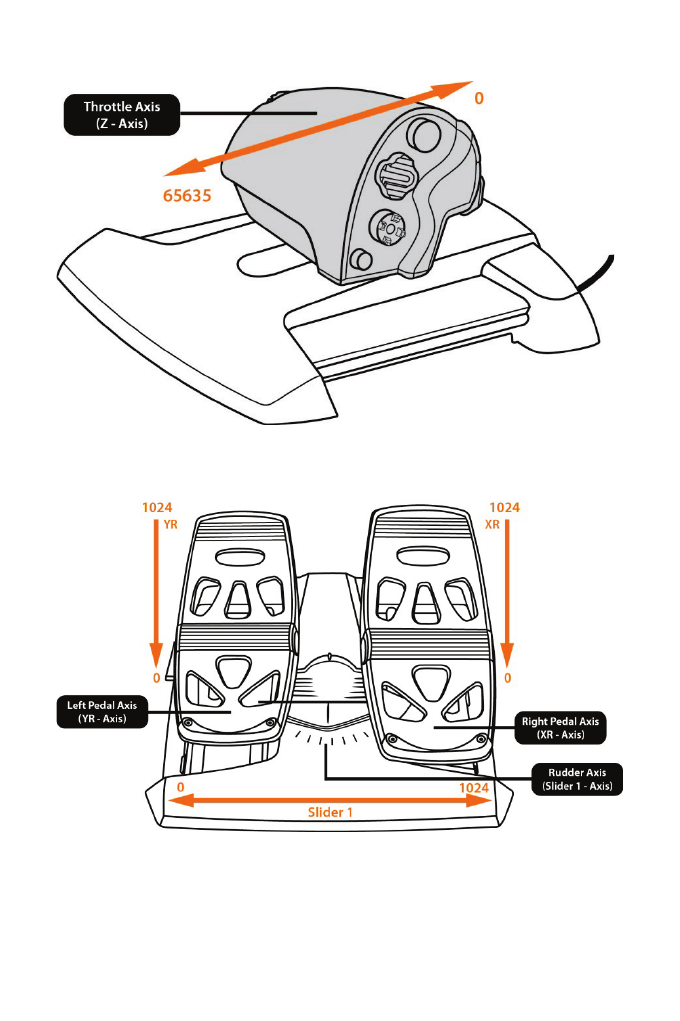 Throttle Axis
(Z - Axis)

0

65635

1024
YR

0

1024
XR

0

Left Pedal Axis
(YR - Axis)

Right Pedal Axis
(XR - Axis)

Rudder Axis
(Slider 1 - Axis)

0

1024

Slider 1