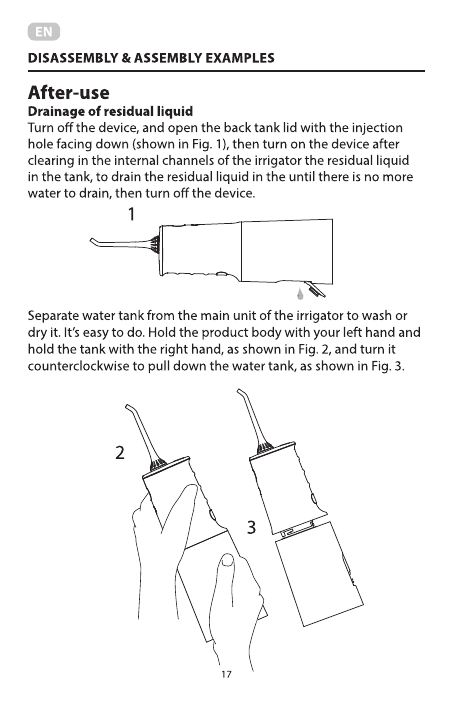 EN

DISASSEMBLY & ASSEMBLY EXAMPLES

After-use

Drainage of residual liquid

Turn off the device, and open the back tank lid with the injection hole facing down (shown in Fig. 1), then turn on the device after clearing in the internal channels of the irrigator the residual liquid in the tank, to drain the residual liquid in the until there is no more water to drain, then turn off the device.

1

Separate water tank from the main unit of the irrigator to wash or dry it. It's easy to do. Hold the product body with your left hand and hold the tank with the right hand, as shown in Fig. 2, and turn it counterclockwise to pull down the water tank, as shown in Fig. 3.

2

3

17