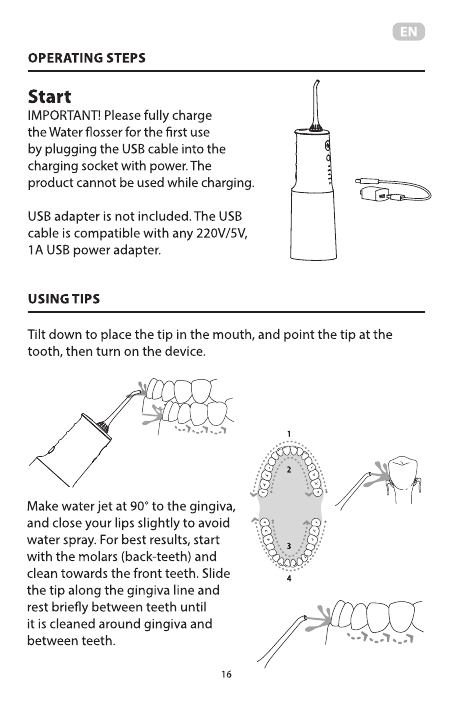 EN

OPERATING STEPS

Start
IMPORTANT! Please fully charge the Water flosser for the first use by plugging the USB cable into the charging socket with power. The product cannot be used while charging.

USB adapter is not included. The USB cable is compatible with any 220V/5V, 1A USB power adapter.

USING TIPS

Tilt down to place the tip in the mouth, and point the tip at the tooth, then turn on the device.

1
2
3
4

Make water jet at 90° to the gingiva, and close your lips slightly to avoid water spray. For best results, start with the molars (back-teeth) and clean towards the front teeth. Slide the tip along the gingiva line and rest briefly between teeth until it is cleaned around gingiva and between teeth.

16