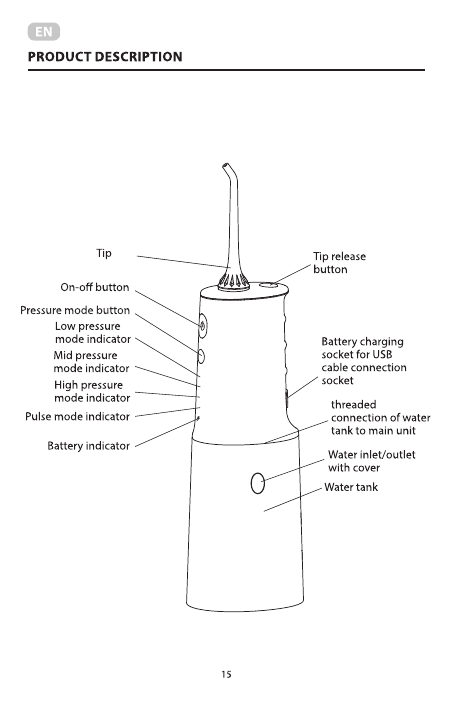 EN

PRODUCT DESCRIPTION

Tip

On-off button

Pressure mode button

Low pressure mode indicator

Mid pressure mode indicator

High pressure mode indicator

Pulse mode indicator

Battery indicator

Tip release button

Battery charging socket for USB cable connection socket

threaded connection of water tank to main unit

Water inlet/outlet with cover

Water tank

15