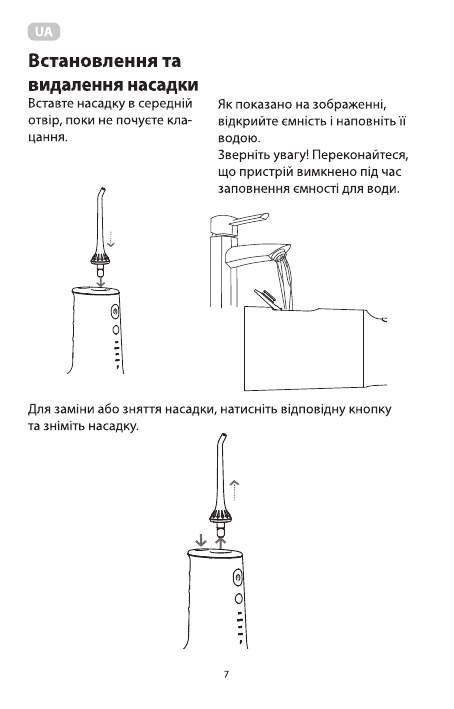 UA

Встановлення та видалення насадки

Вставте насадку в середній отвір, поки не почуєте клацання.

Як показано на зображенні, відкрийте ємність і наповніть її водою.
Зверніть увагу! Переконайтеся, що пристрій вимкнено під час заповнення ємності для води.

Для заміни або зняття насадки, натисніть відповідну кнопку та зніміть насадку.

7