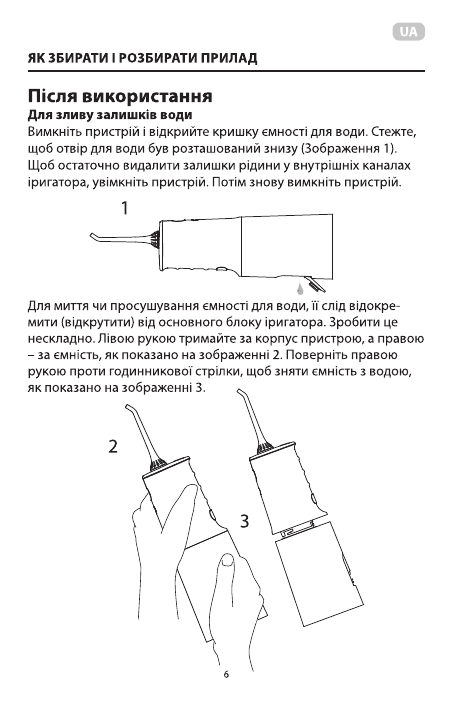 UA

ЯК ЗБИРАТИ І РОЗБИРАТИ ПРИЛАД

Після використання

Для зливу залишків води

Вимкніть пристрій і відкрийте кришку ємності для води. Стежте, щоб отвір для води був розташований знизу (Зображення 1). Щоб остаточно видалити залишки рідини у внутрішніх каналах іригатора, увімкніть пристрій. Потім знову вимкніть пристрій.

1

Для миття чи просушування ємності для води, її слід відокремити (відкрутити) від основного блоку іригатора. Зробити це нескладно. Лівою рукою тримайте за корпус пристрою, а правою – за ємність, як показано на зображенні 2. Поверніть правою рукою проти годинникової стрілки, щоб зняти ємність з водою, як показано на зображенні 3.

2

3

6