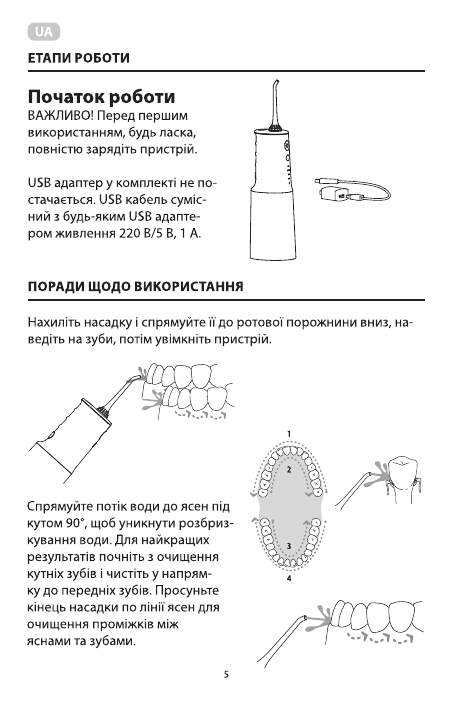 UA

ЕТАПИ РОБОТИ

Початок роботи
ВАЖЛИВО! Перед першим використанням, будь ласка, повністю зарядіть пристрій.

USB адаптер у комплекті не постачається. USB кабель сумісний з будь-яким USB адаптером живлення 220 В/5 В, 1 А.

ПОРАДИ ЩОДО ВИКОРИСТАННЯ

Нахиліть насадку і спрямуйте її до ротової порожнини вниз, наведіть на зуби, потім увімкніть пристрій.

1
2
3
4

Спрямуйте потік води до ясен під кутом 90°, щоб уникнути розбризкування води. Для найкращих результатів почніть з очищення кутніх зубів і чистіть у напрямку до передніх зубів. Просуньте кінець насадки по лінії ясен для очищення проміжків між яснами та зубами.

5