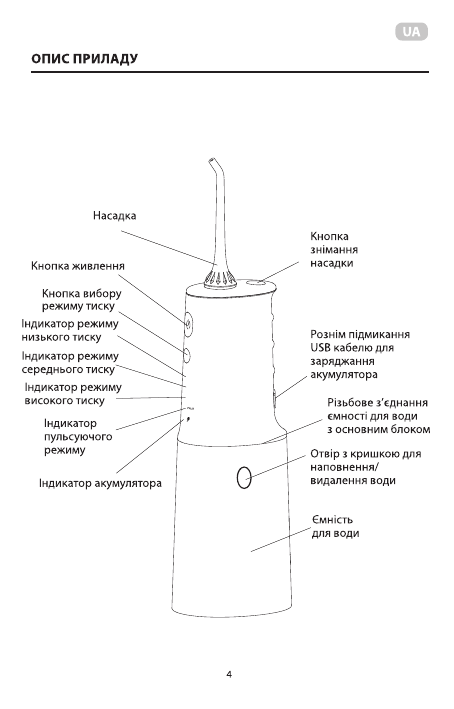 UA

ОПИС ПРИЛАДУ

Насадка

Кнопка живлення

Кнопка вибору режиму тиску

Індикатор режиму низького тиску

Індикатор режиму середнього тиску

Індикатор режиму високого тиску

Індикатор пульсуючого режиму

Індикатор акумулятора

Кнопка знімання насадки

Рознім підмикання USB кабелю для заряджання акумулятора

Різьбове з'єднання ємності для води з основним блоком

Отвір з кришкою для наповнення/ видалення води

Ємність для води

4