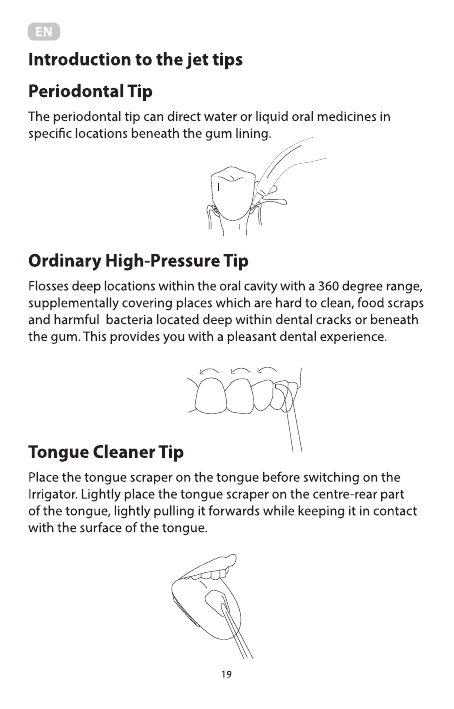 EN

Introduction to the jet tips

Periodontal Tip

The periodontal tip can direct water or liquid oral medicines in specific locations beneath the gum lining.

Ordinary High-Pressure Tip

Flosses deep locations within the oral cavity with a 360 degree range, supplementally covering places which are hard to clean, food scraps and harmful bacteria located deep within dental cracks or beneath the gum. This provides you with a pleasant dental experience.

Tongue Cleaner Tip

Place the tongue scraper on the tongue before switching on the Irrigator. Lightly place the tongue scraper on the centre-rear part of the tongue, lightly pulling it forwards while keeping it in contact with the surface of the tongue.

19