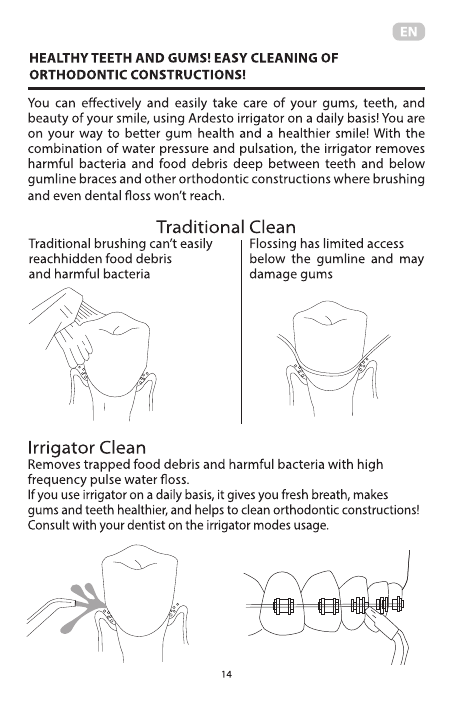 EN

HEALTHY TEETH AND GUMS! EASY CLEANING OF ORTHODONTIC CONSTRUCTIONS!

You can effectively and easily take care of your gums, teeth, and beauty of your smile, using Ardesto irrigator on a daily basis! You are on your way to better gum health and a healthier smile! With the combination of water pressure and pulsation, the irrigator removes harmful bacteria and food debris deep between teeth and below gumline braces and other orthodontic constructions where brushing and even dental floss won't reach.

Traditional Clean

Traditional brushing can't easily reachhidden food debris and harmful bacteria

Flossing has limited access below the gumline and may damage gums

Irrigator Clean

Removes trapped food debris and harmful bacteria with high frequency pulse water floss.
If you use irrigator on a daily basis, it gives you fresh breath, makes gums and teeth healthier, and helps to clean orthodontic constructions! Consult with your dentist on the irrigator modes usage.

14