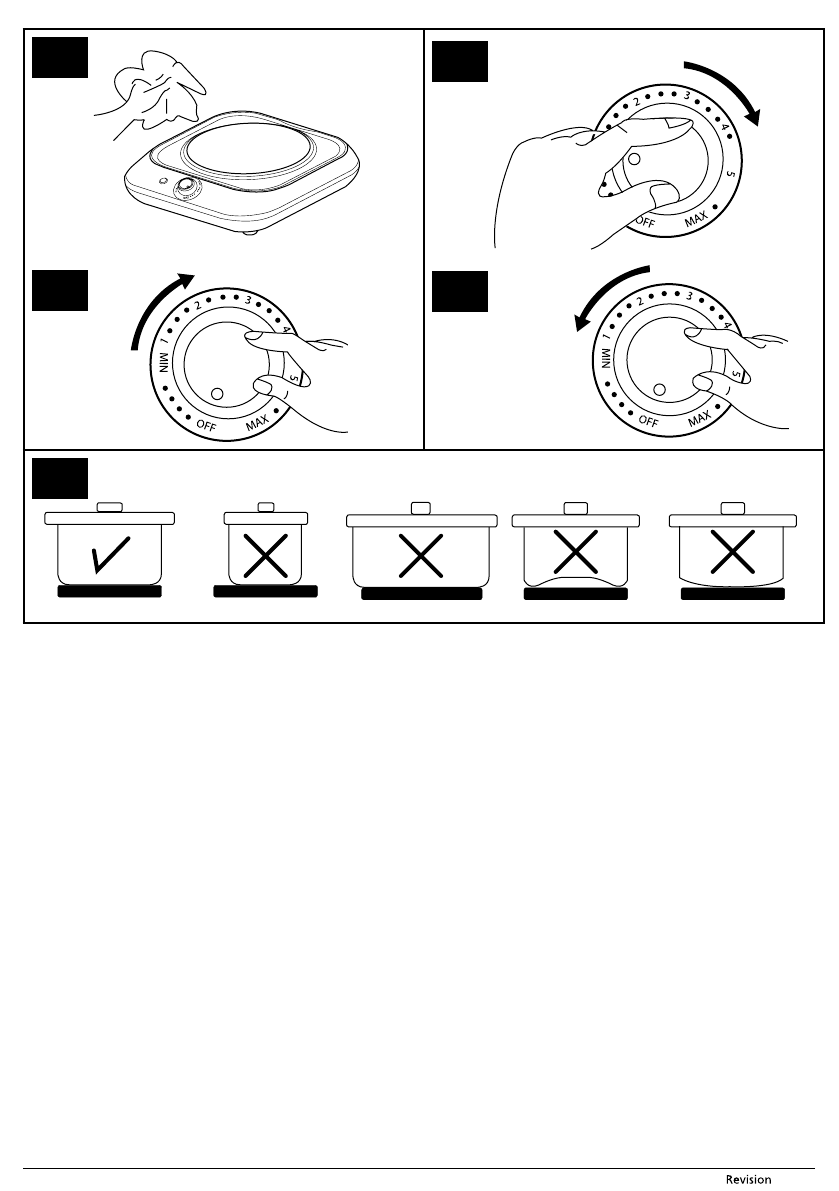 2 3 4 5 MAX OFF

MIN 1 2 3 4 5 MAX OFF

MIN 1 2 3 4 5 MAX OFF

Revision