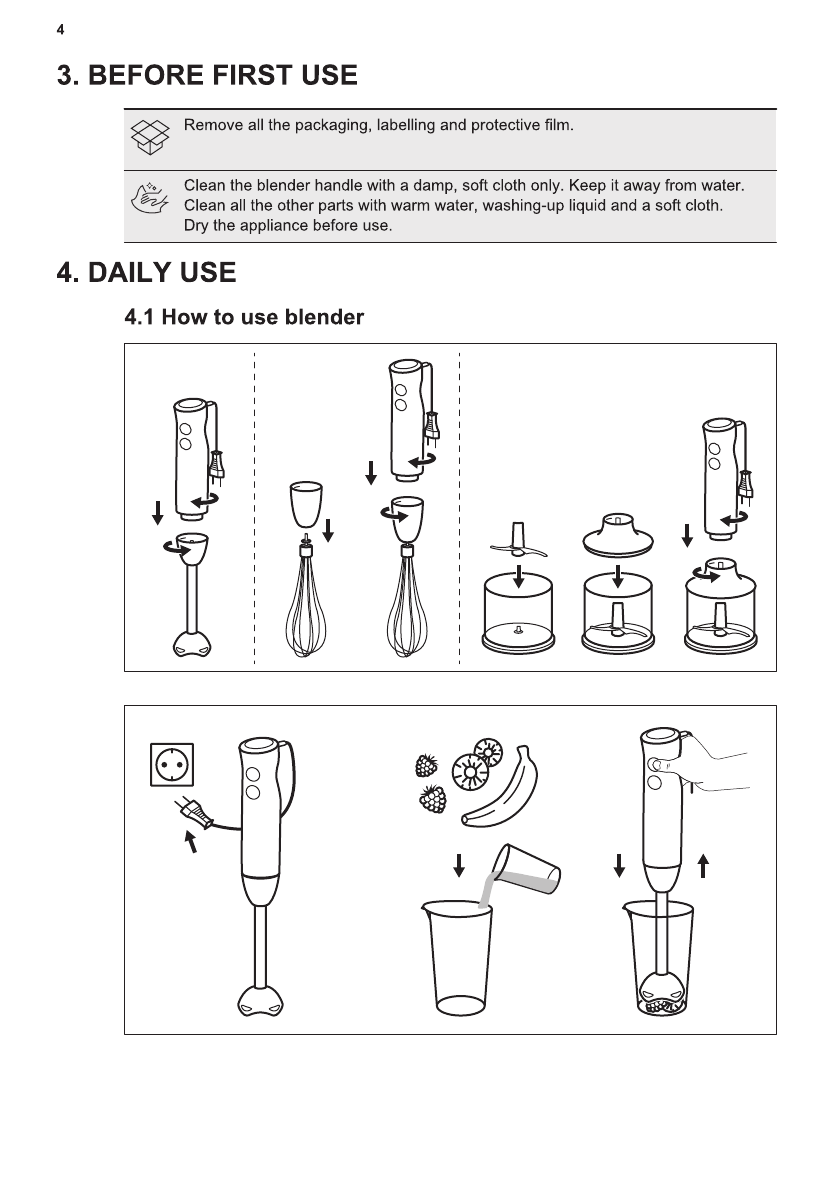 4

3. BEFORE FIRST USE

Remove all the packaging, labelling and protective film.

Clean the blender handle with a damp, soft cloth only. Keep it away from water. Clean all the other parts with warm water, washing-up liquid and a soft cloth. Dry the appliance before use.

4. DAILY USE

4.1 How to use blender