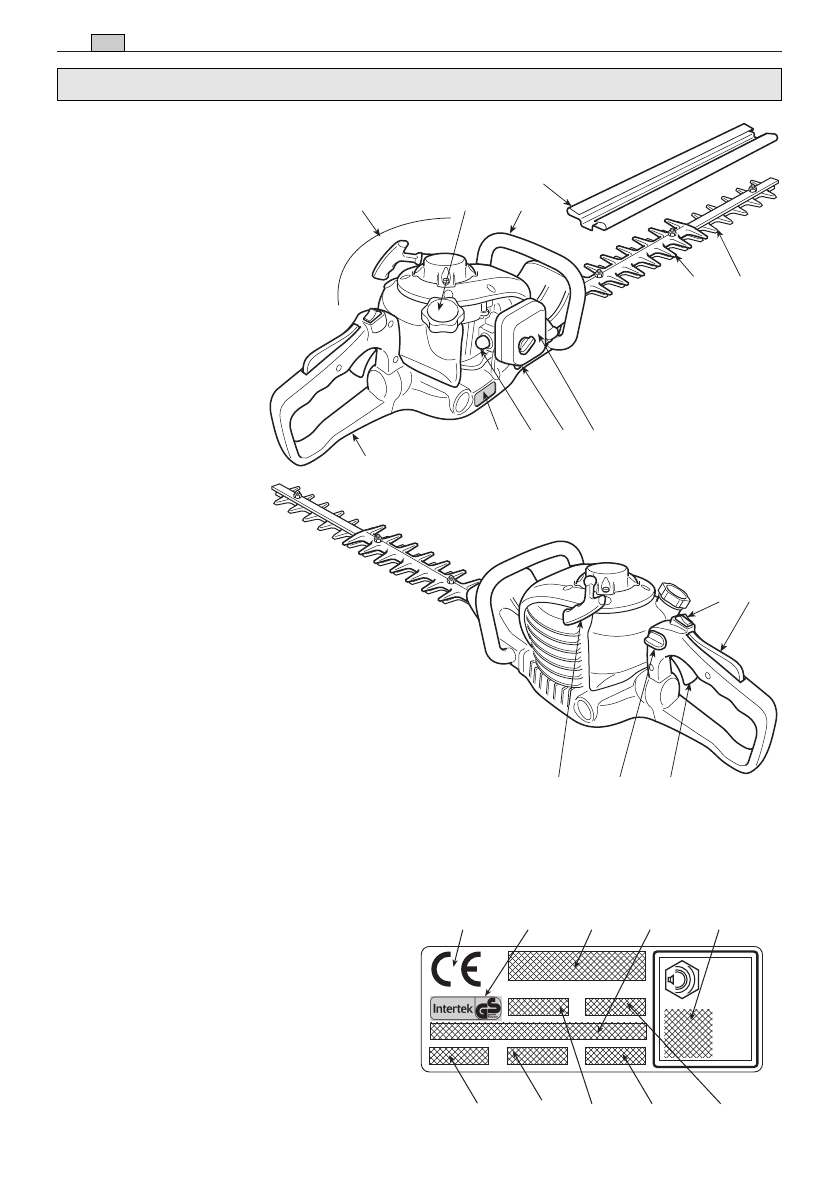 CE

Intertek GS