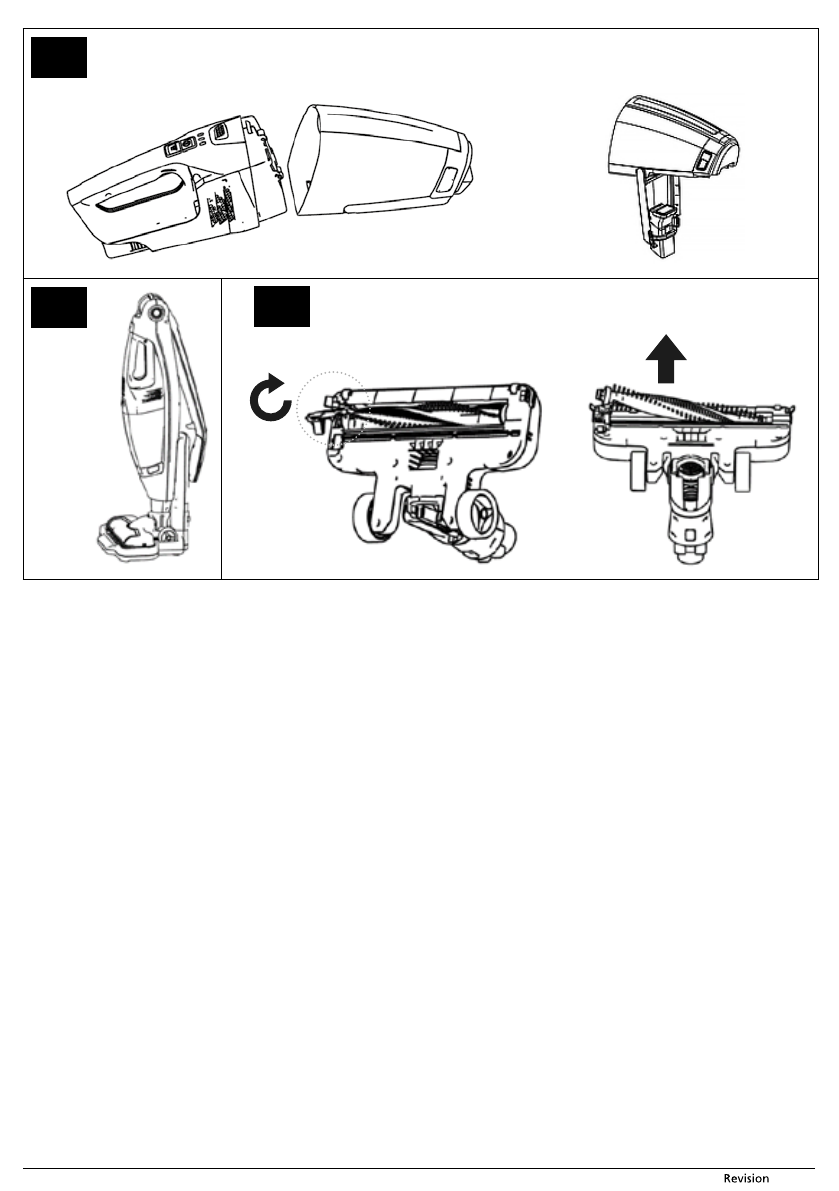 Revision