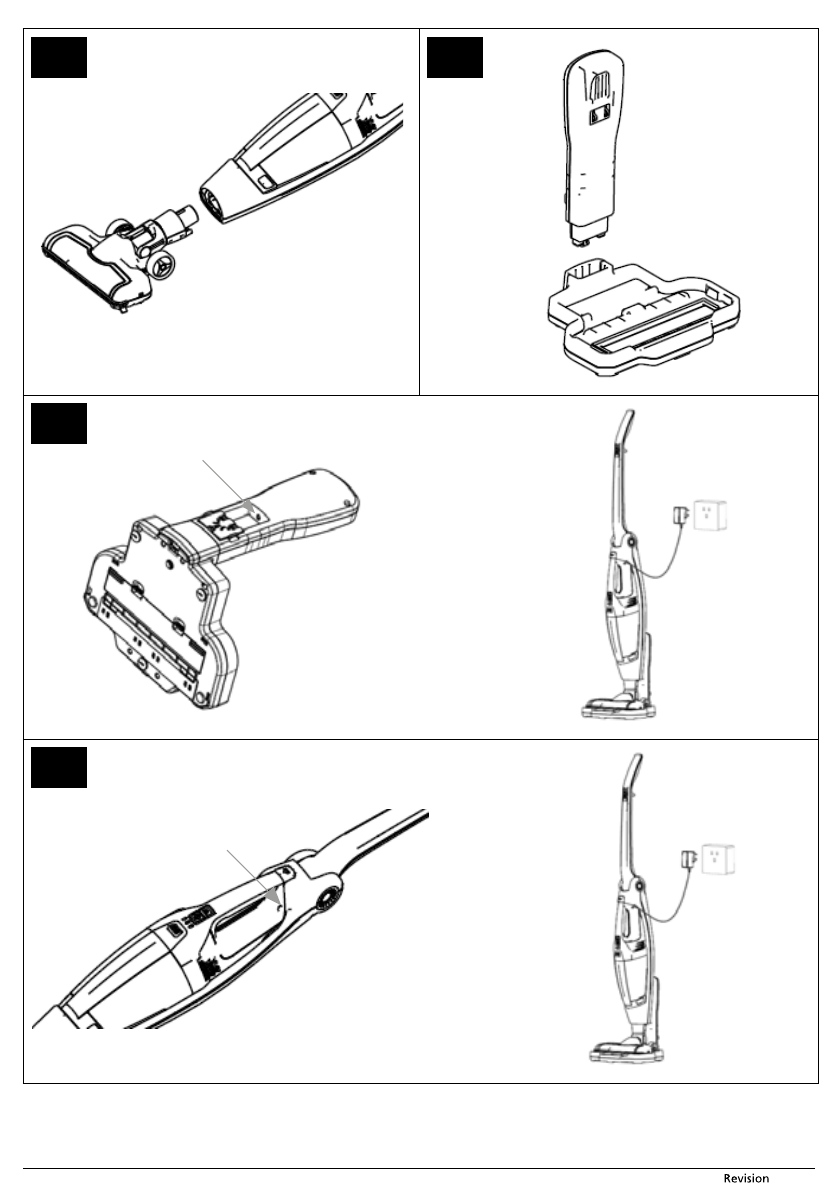 Revision