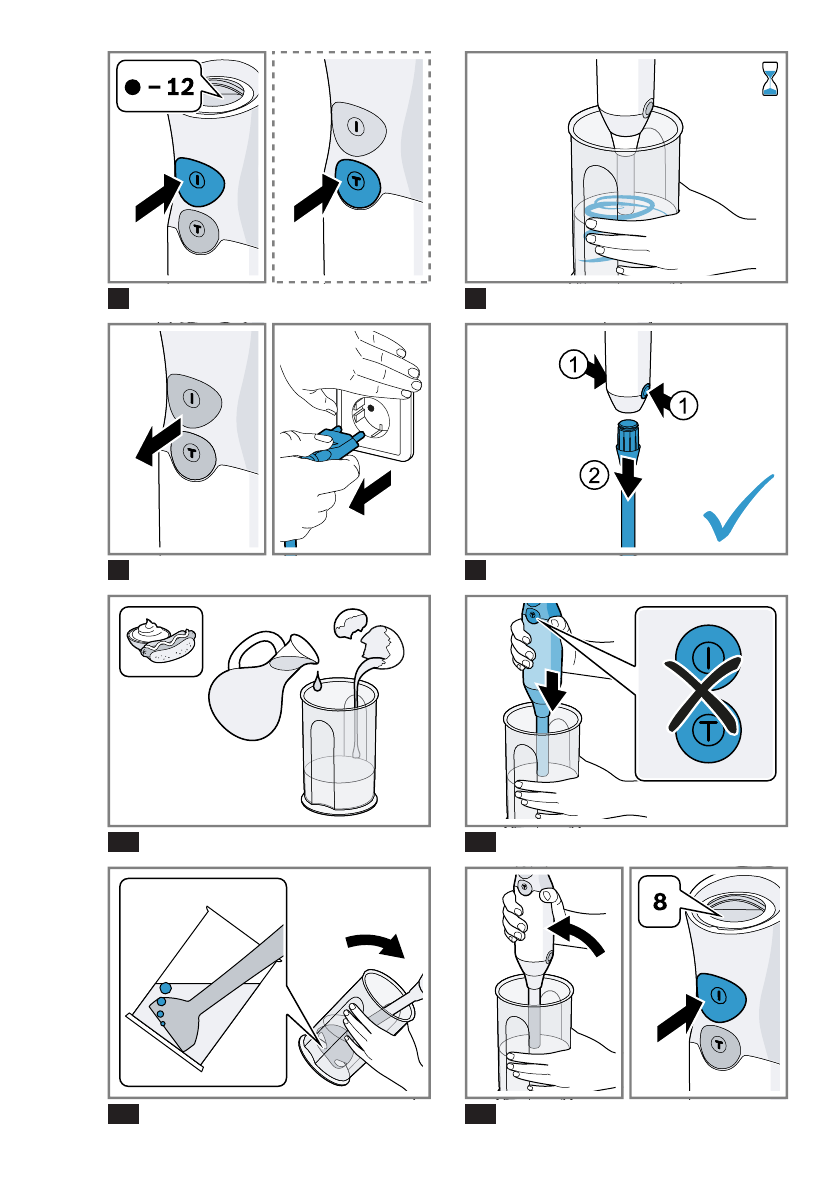 ● – 12

I

T

I

T

I

T

1

1

2

I

T

8

I

T