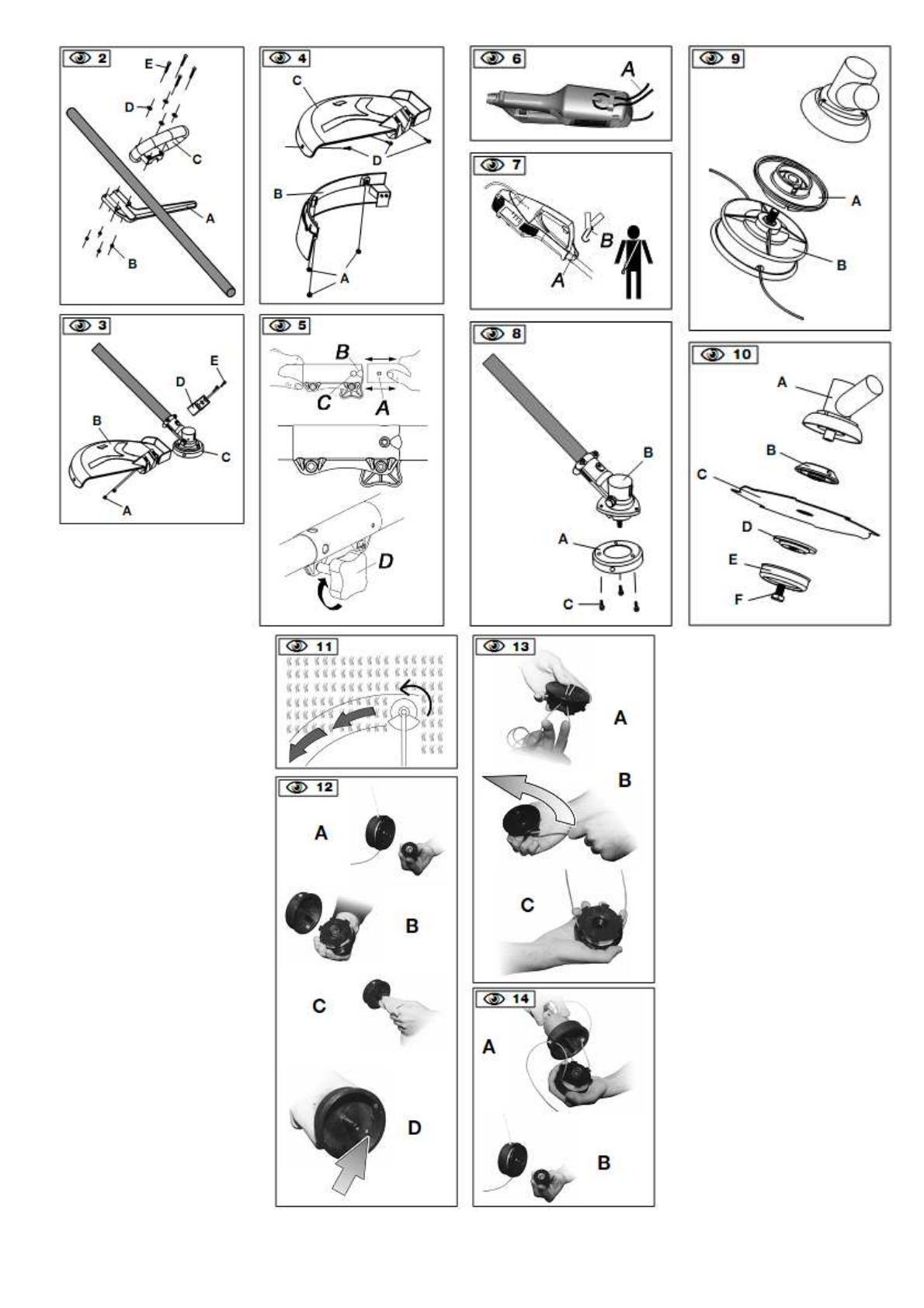 2
E
D
C
A
B

3
E
D
B
C
A

4
C
D
B
A

5
B
C
A
D

6
A

7
B
A

8
B
A
C

9
A
B

10
A
B
C
D
E
F

11

12
A
B
C
D

13
A
B
C

14
A
B