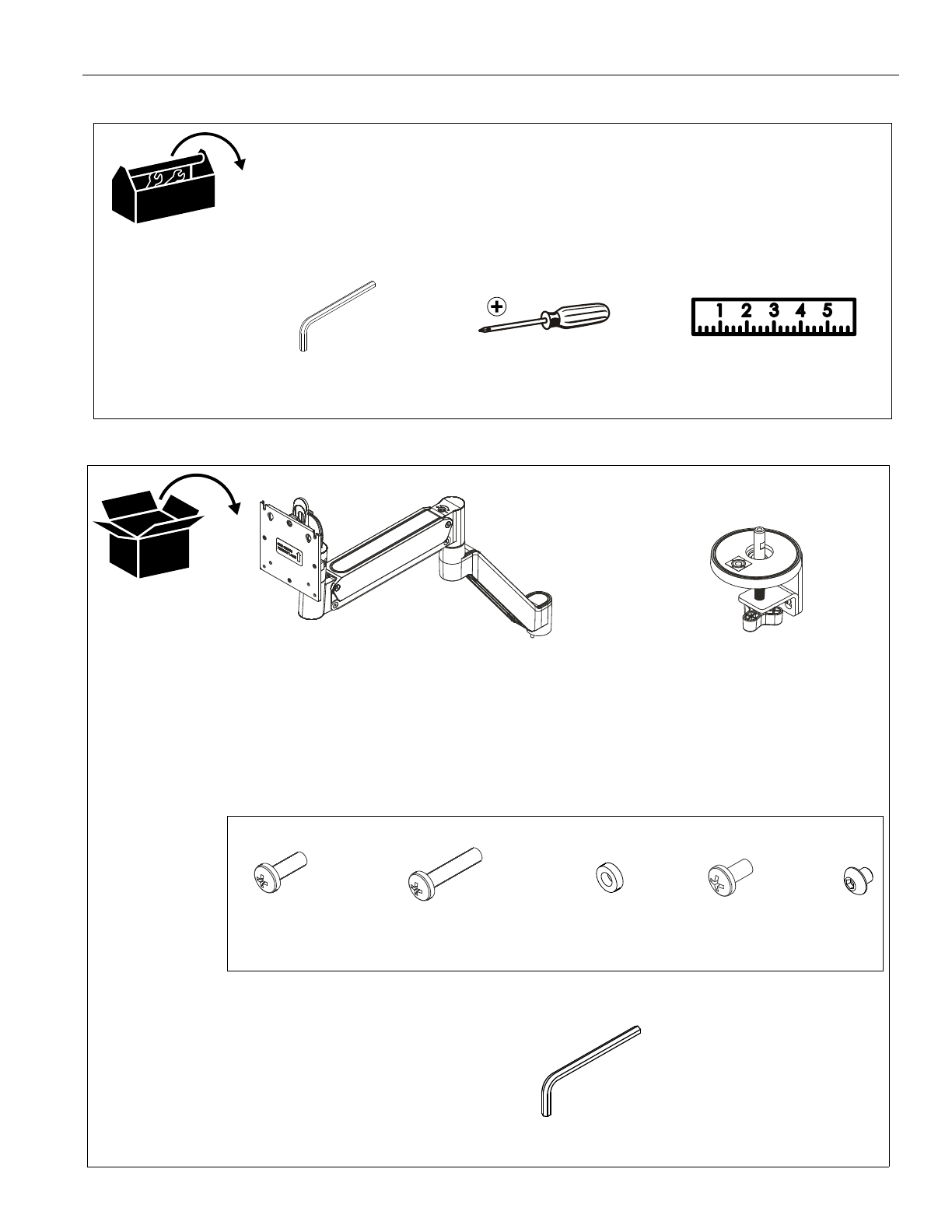 1 2 3 4 5