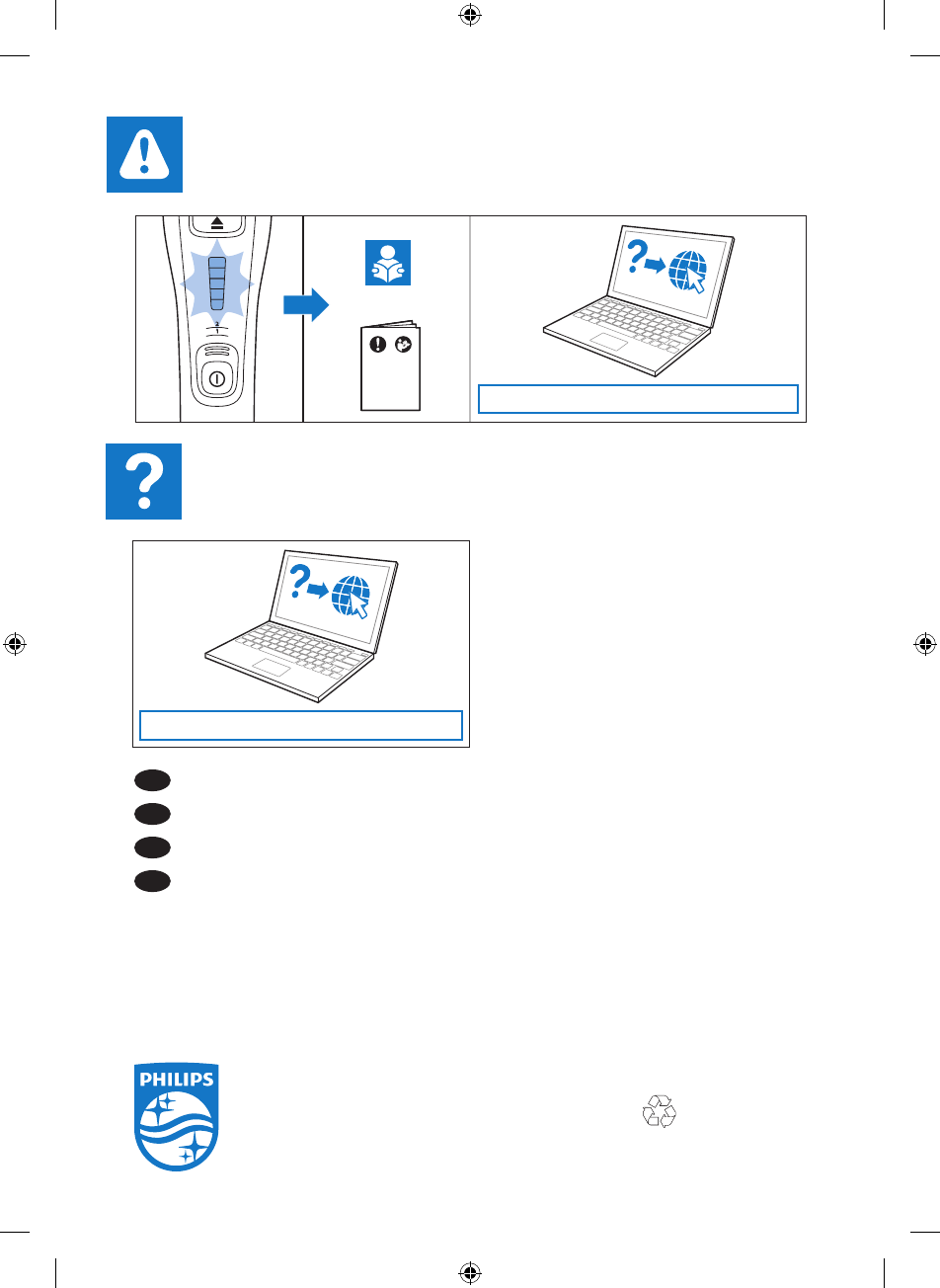 2
1

PHILIPS