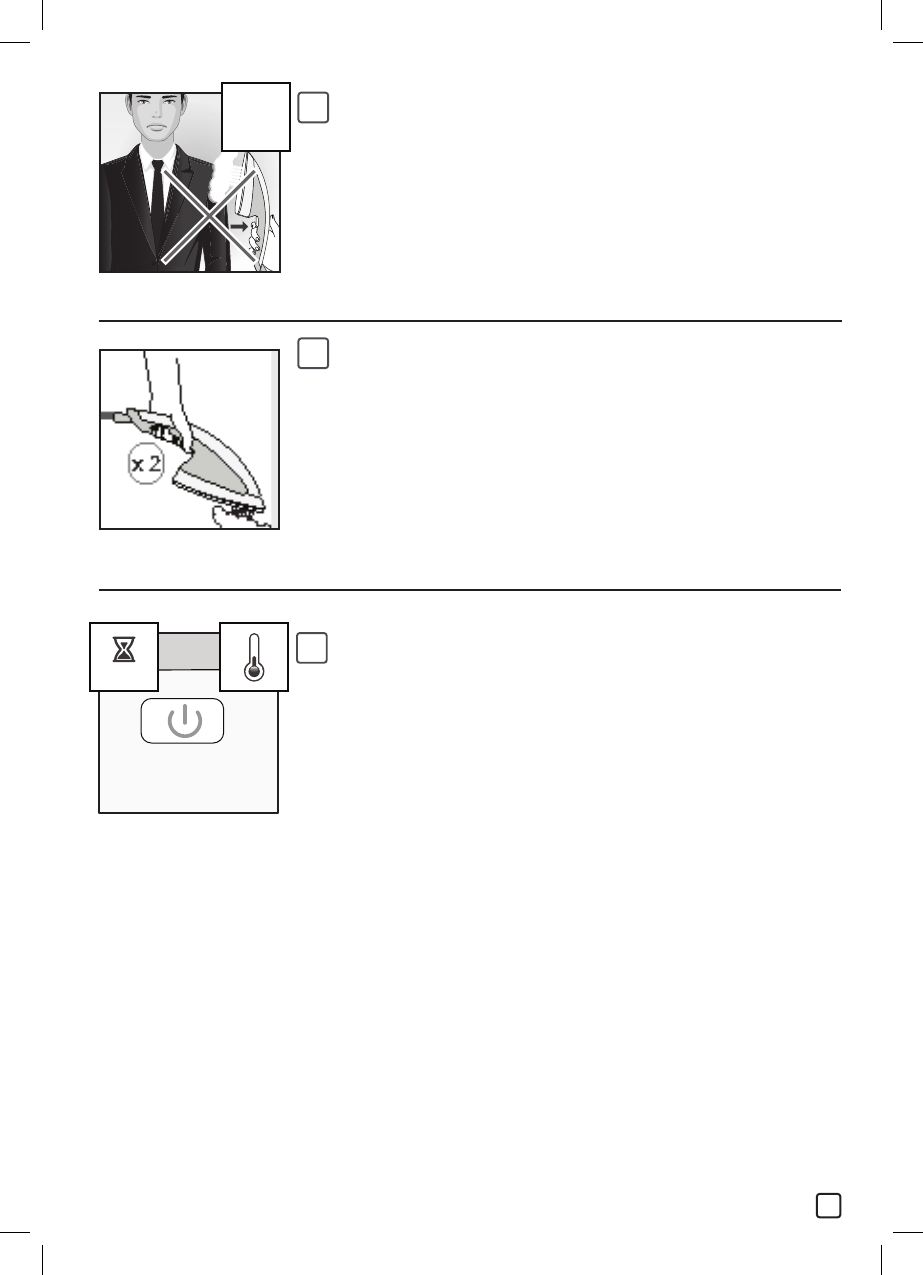 x 2