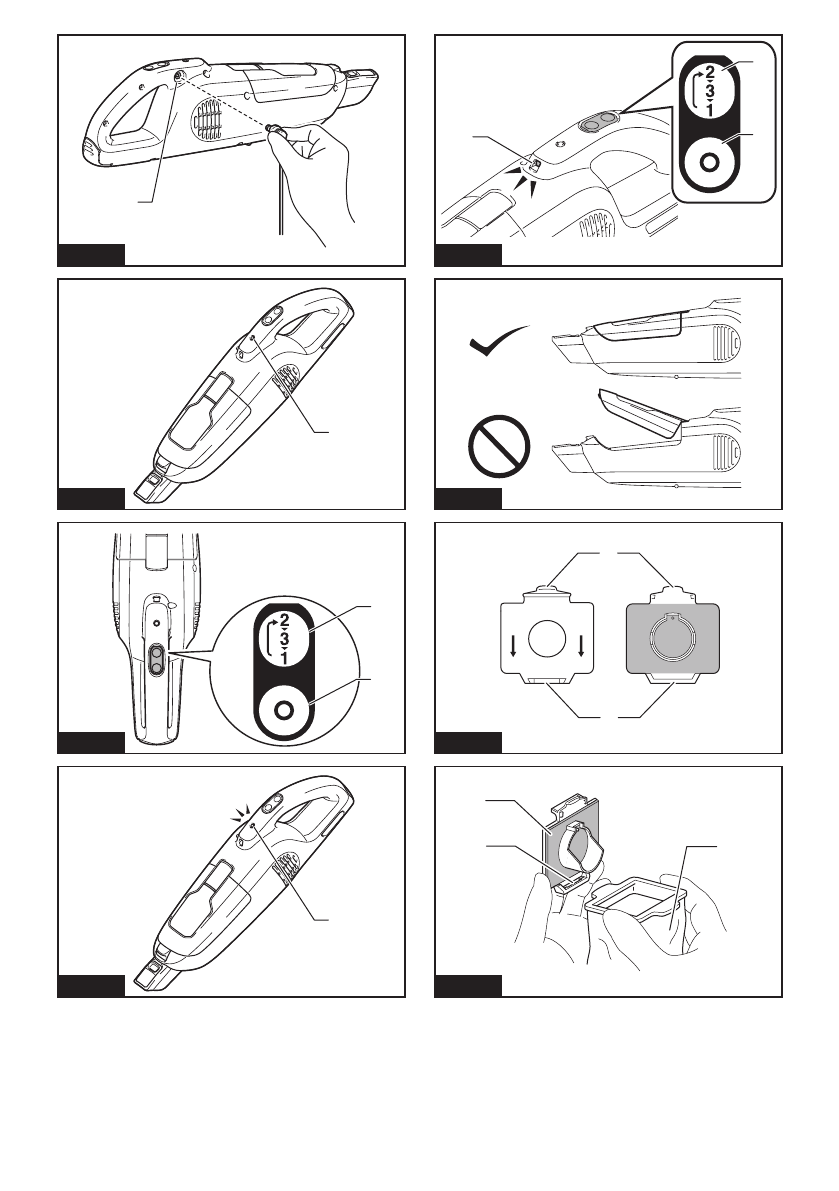 2
3
1

2
3
1