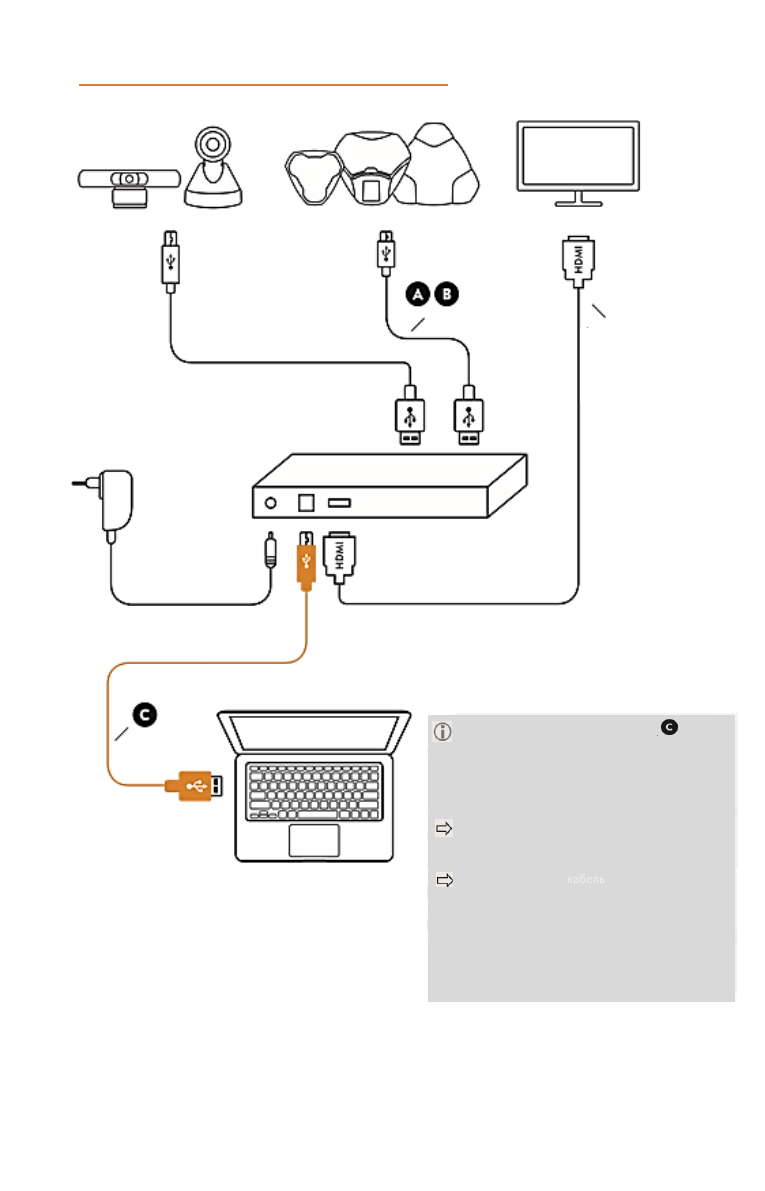 HDMI

A B

HDMI

C

C

кабель