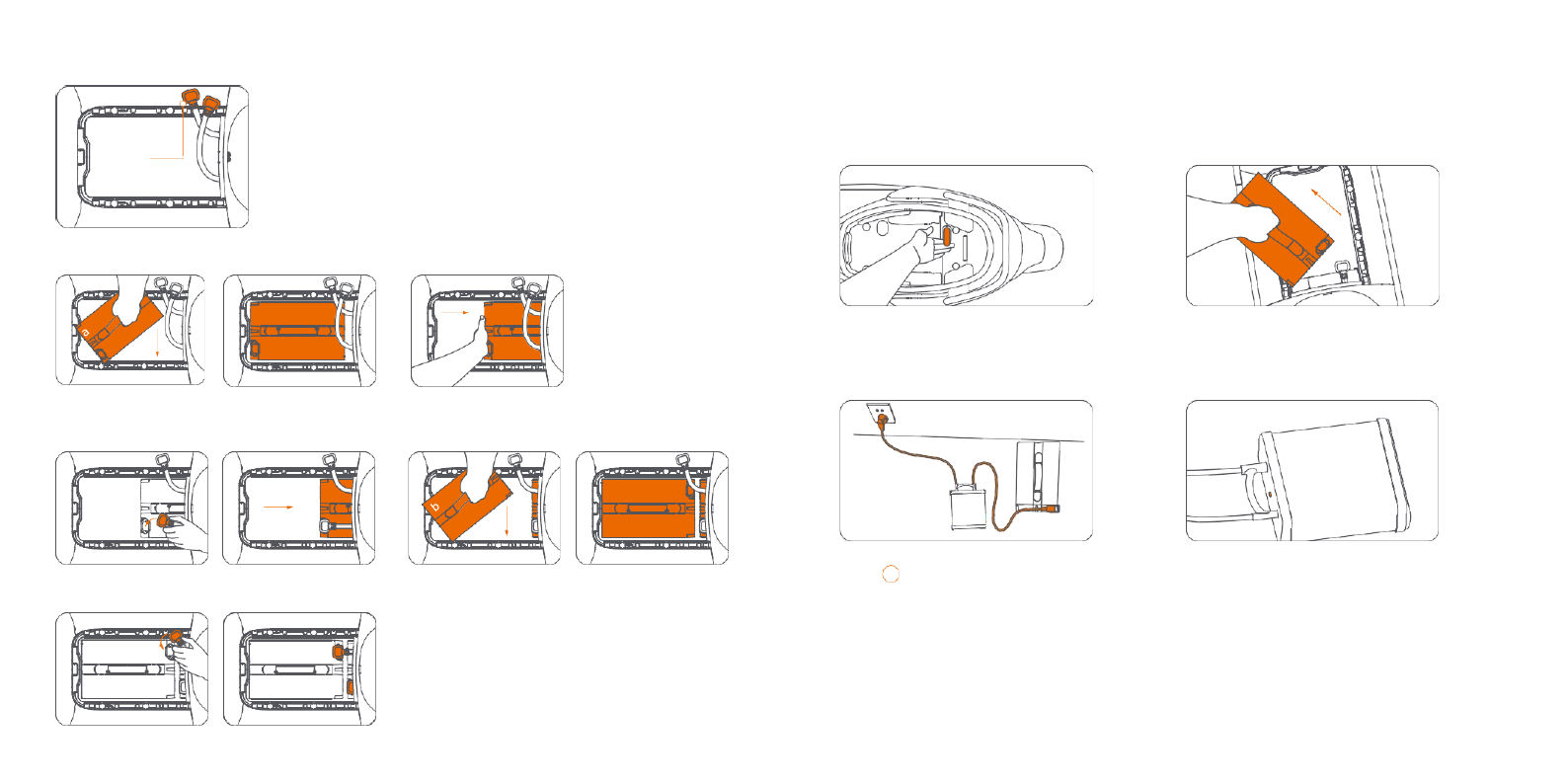 a

b