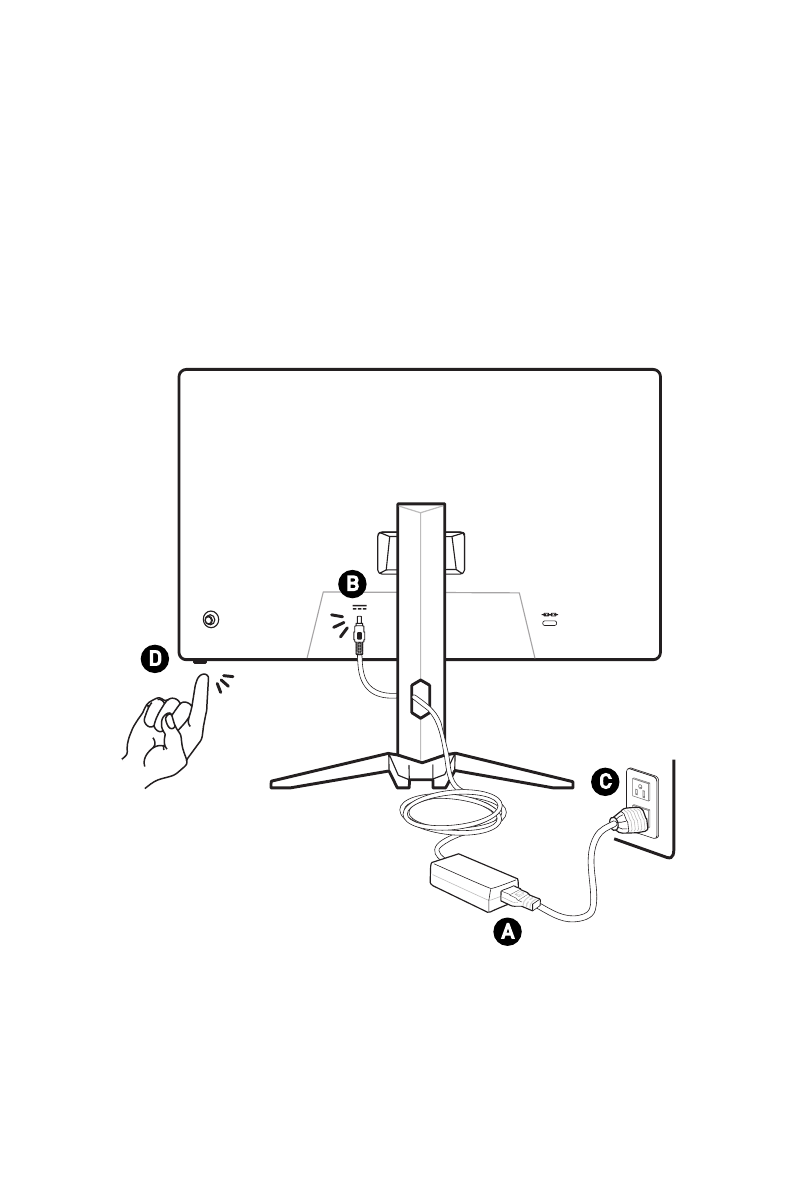 B

D

C

A