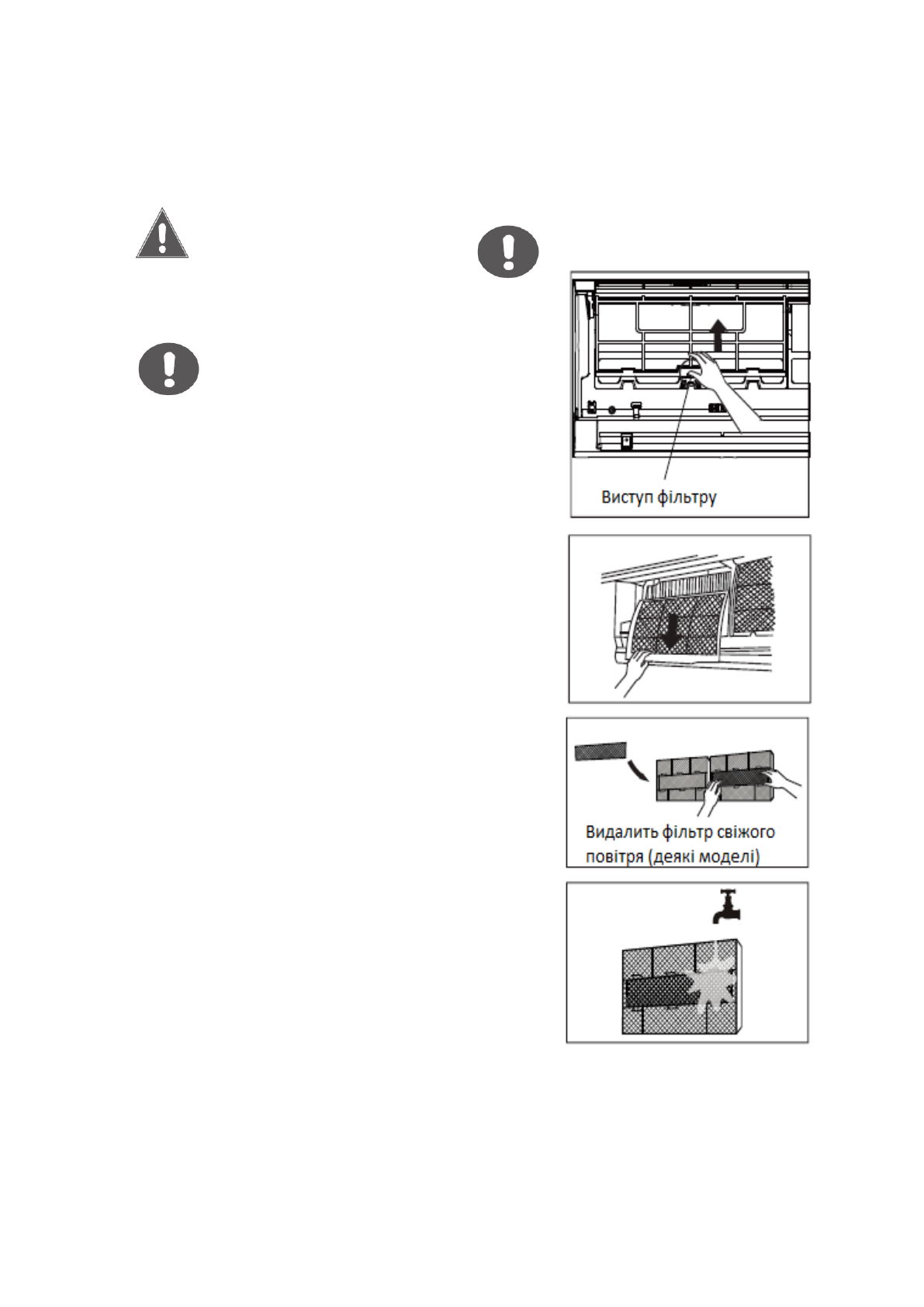 Виступ фільтру

Видалить фільтр свіжого повітря (деякі моделі)