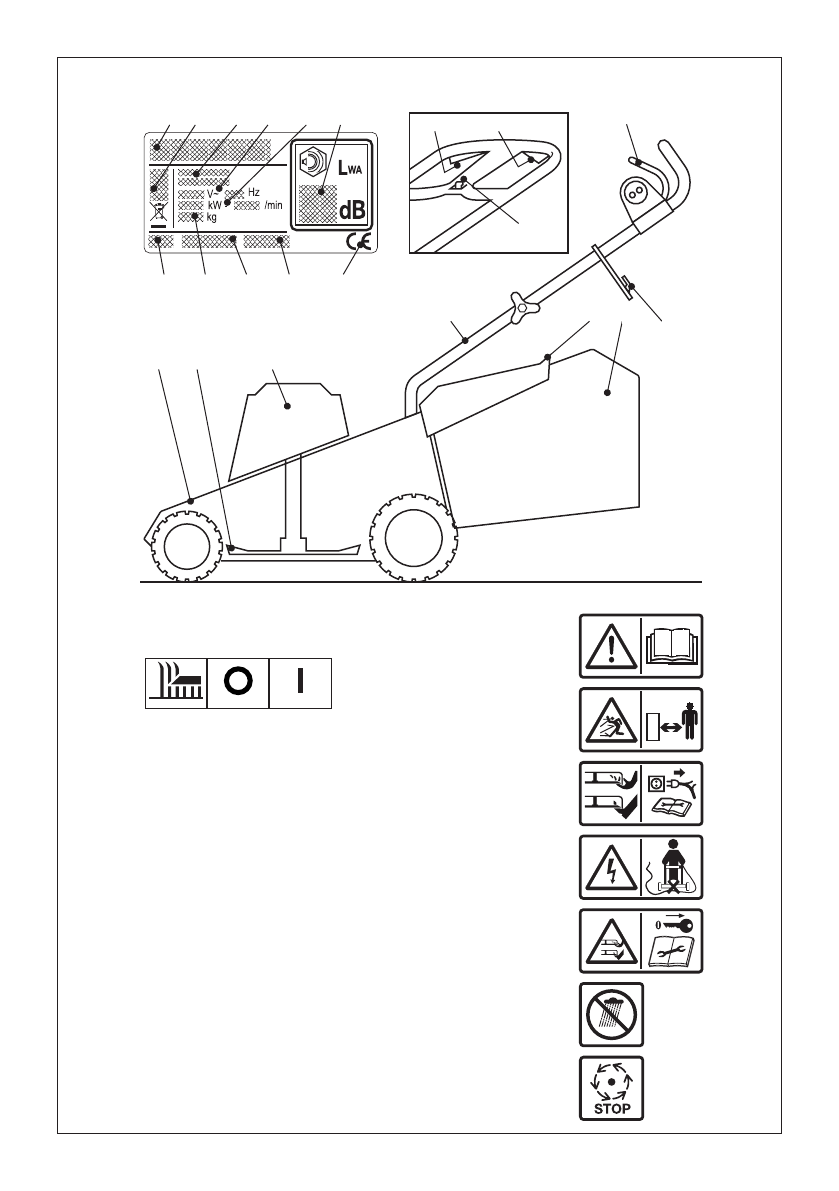 V~ Hz
kW /min
kg
$L_{WA}$
dB
CE
O
I
0
STOP