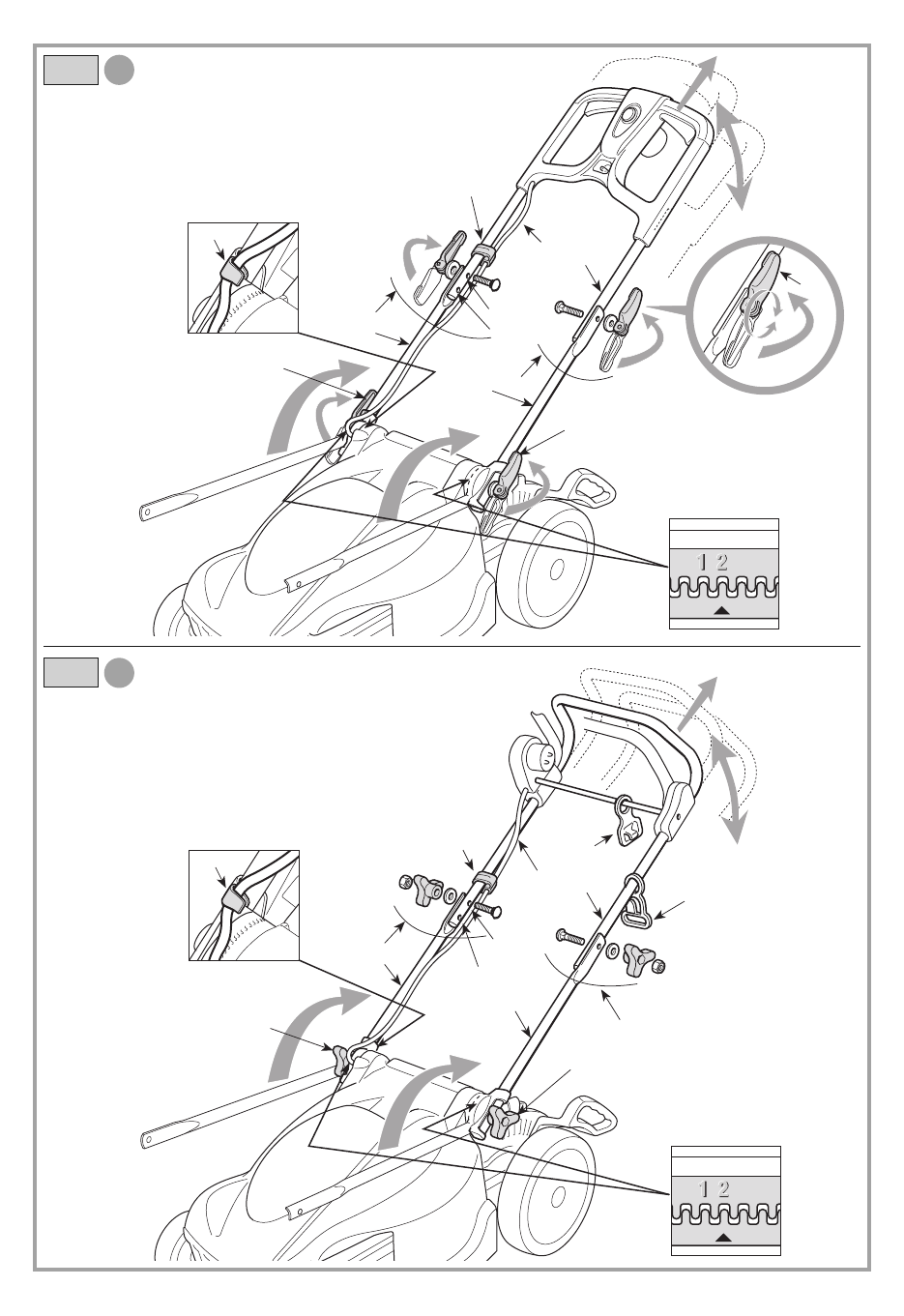 1 2

1 2