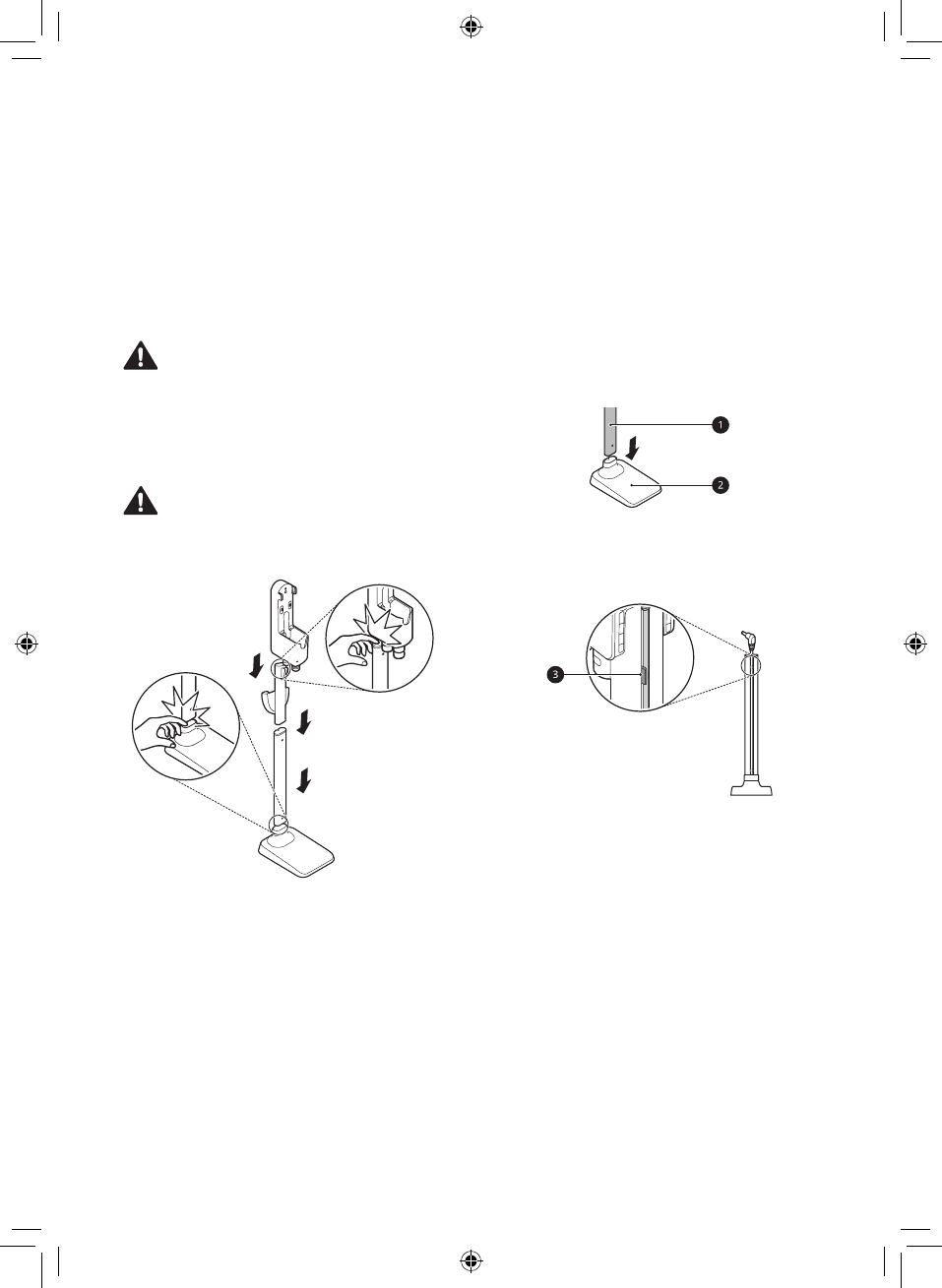 1

2

3