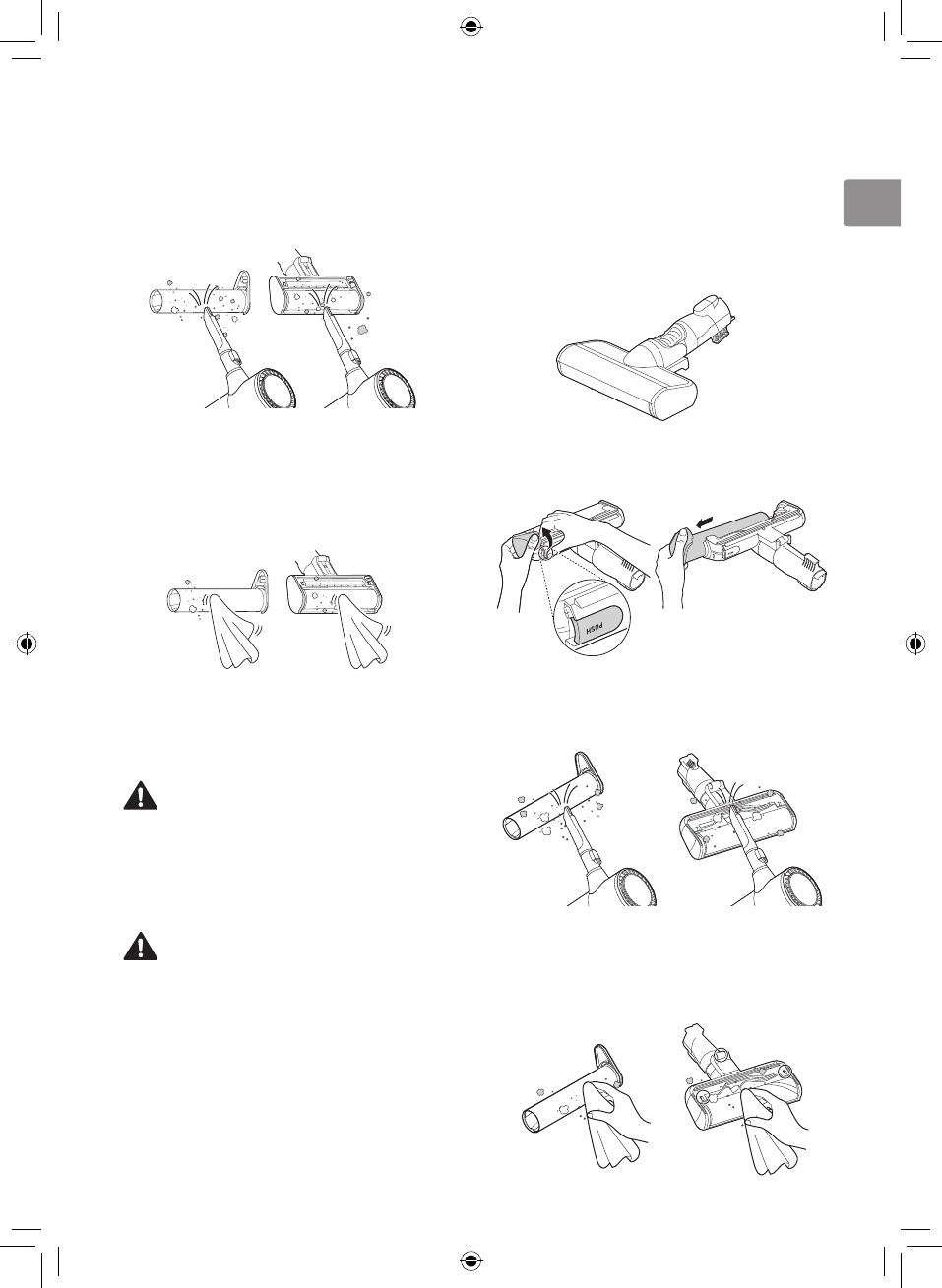 PUSH