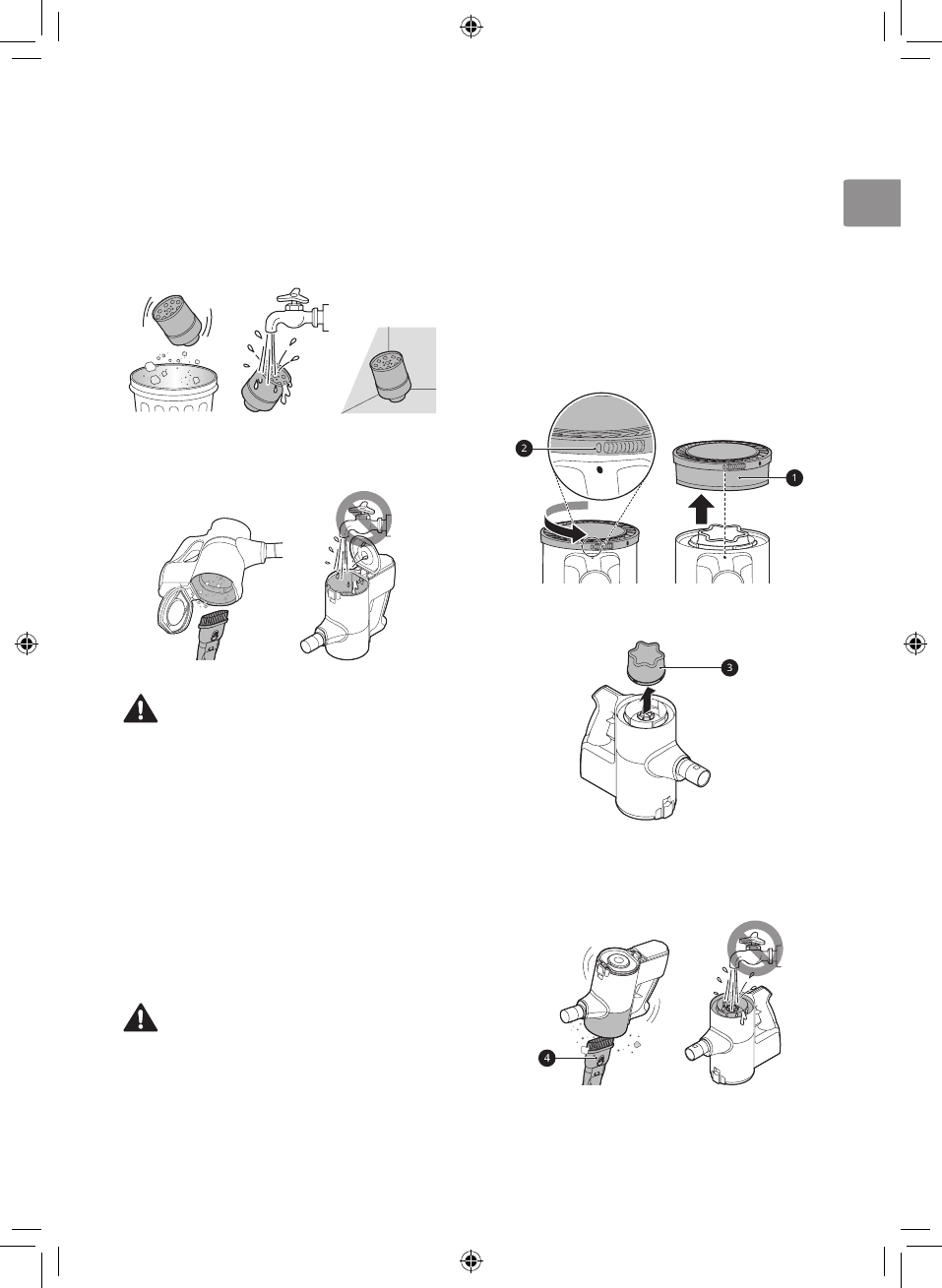 2

1

3

4