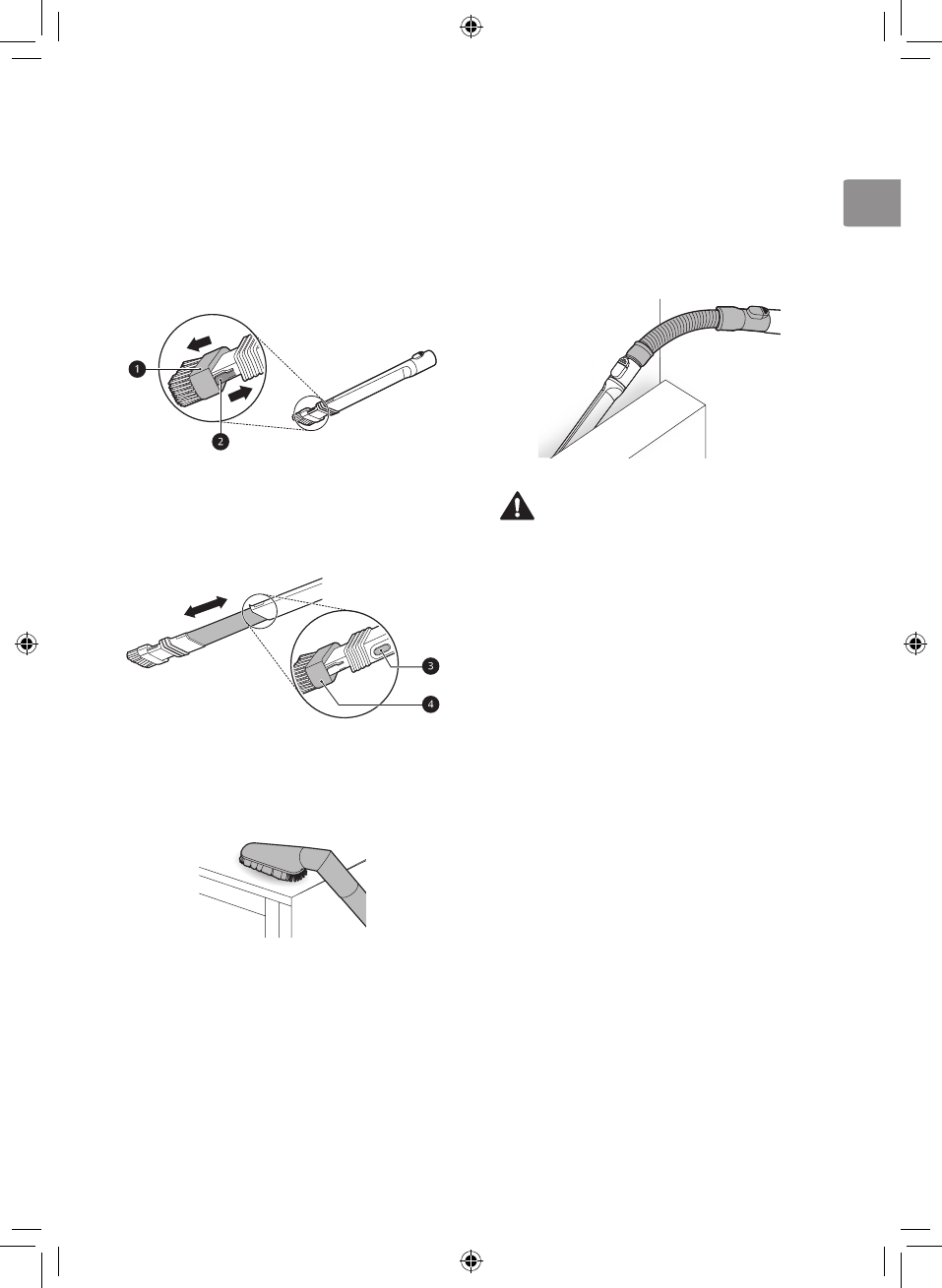 1

2

3

4